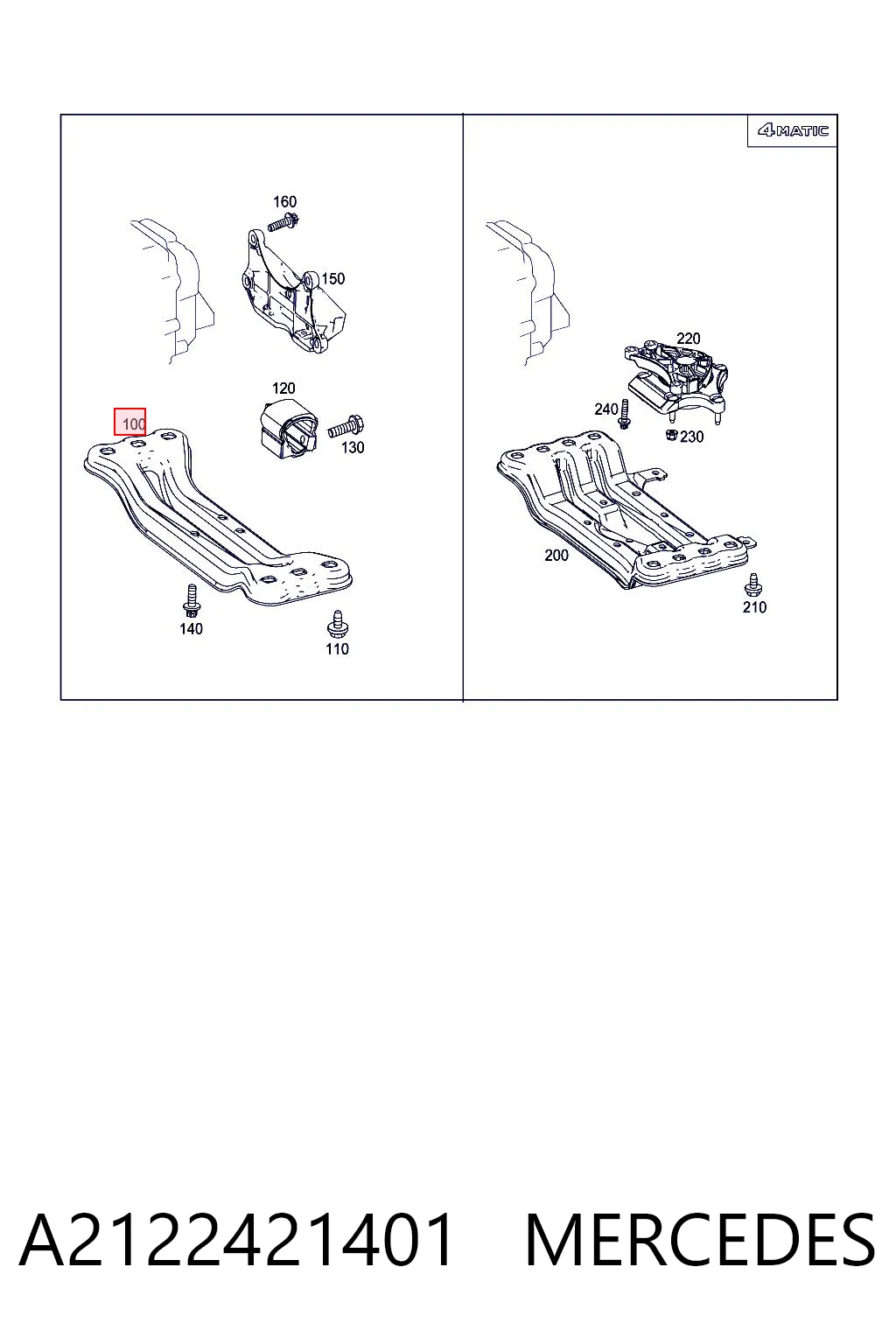 160
150
120
100
130
140
110

4MATIC
220
240
230
200
210

A2122421401 MERCEDES