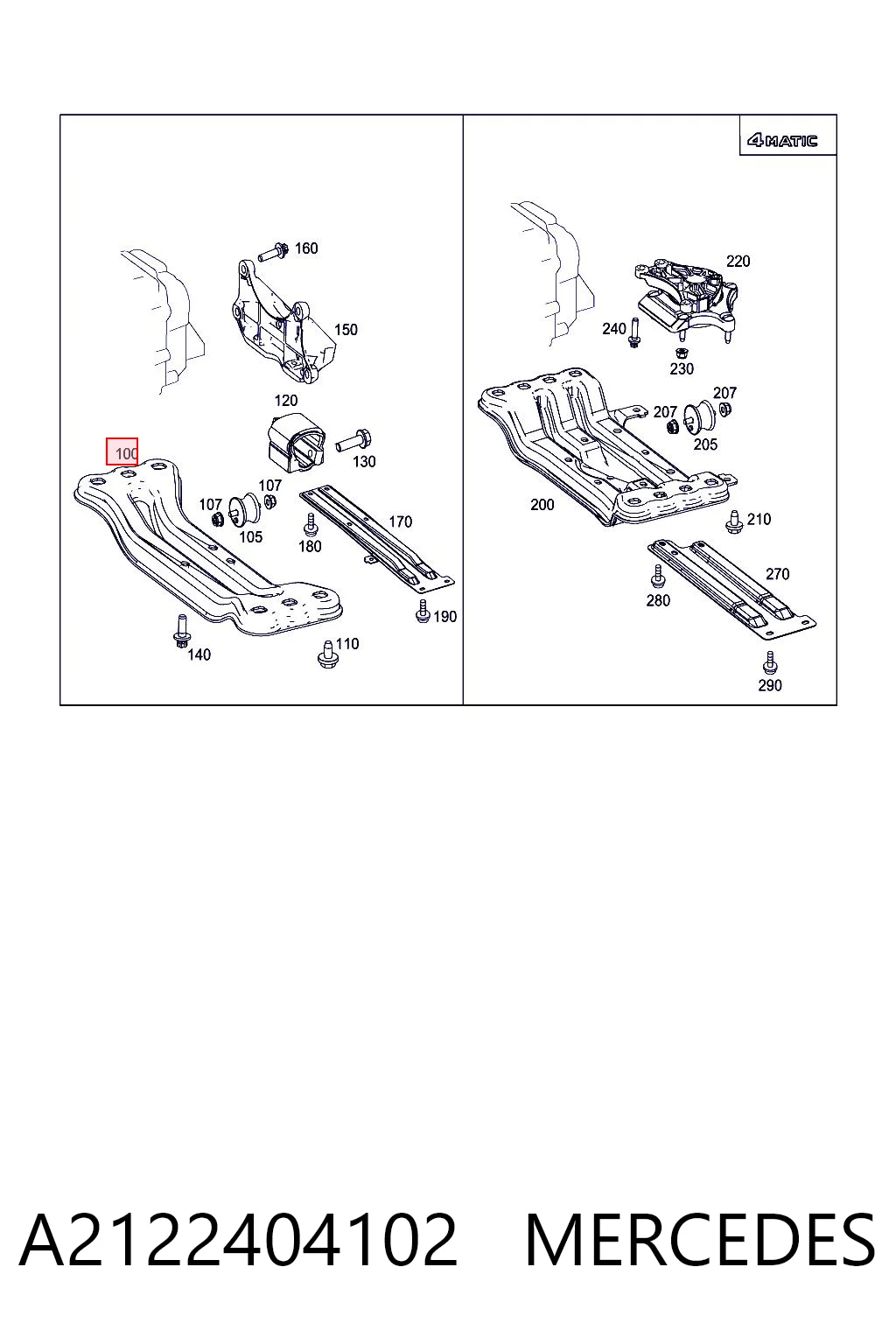 160
150
120
100
130
107
107
105
170
180
190
140
110

4MATIC
220
240
230
207
207
205
200
210
270
280
290

A2122404102 MERCEDES