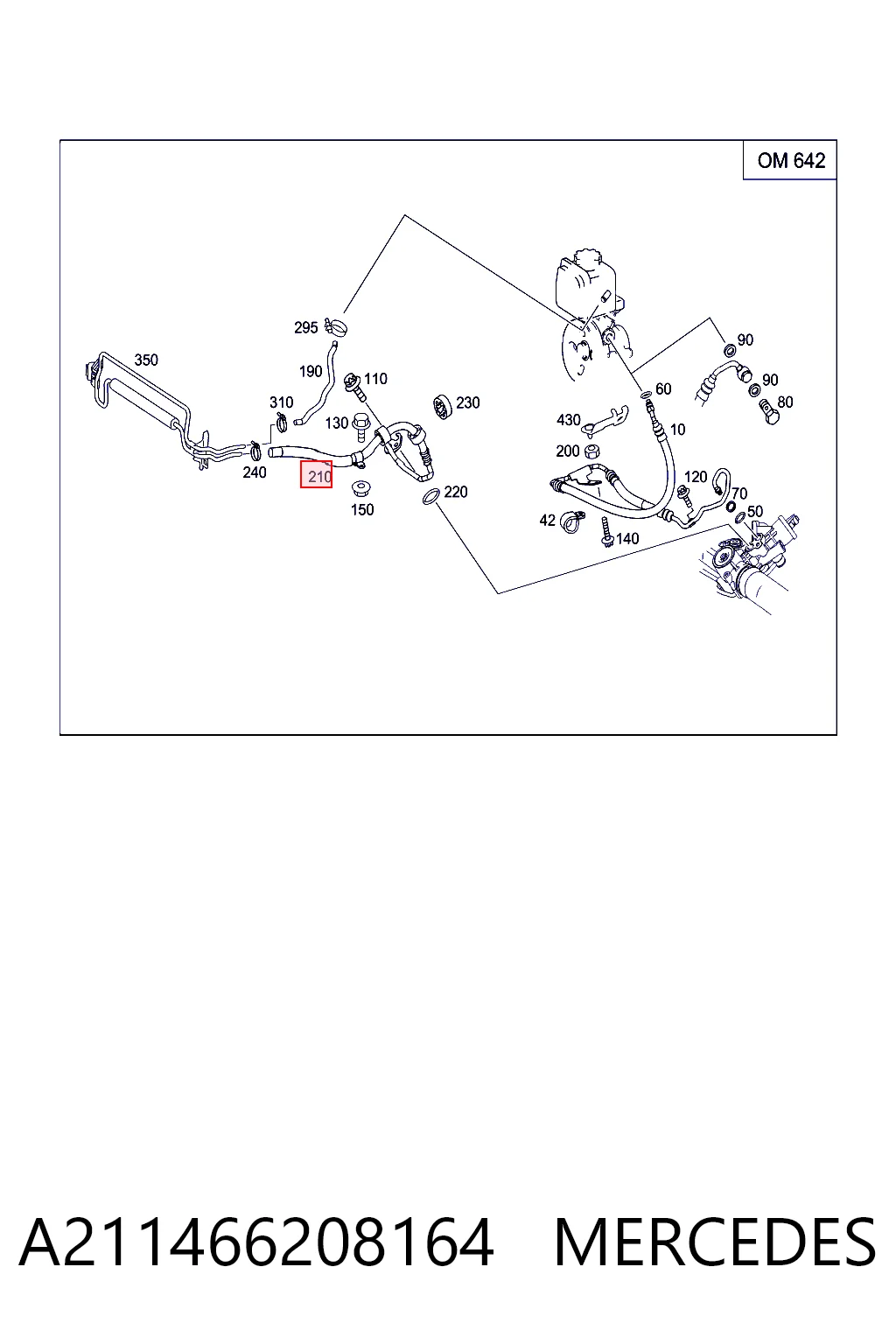 OM 642

295
350
190
110
310
130
230
240
210
150
220
90
90
80
60
430
10
200
120
70
50
42
140

A211466208164 MERCEDES