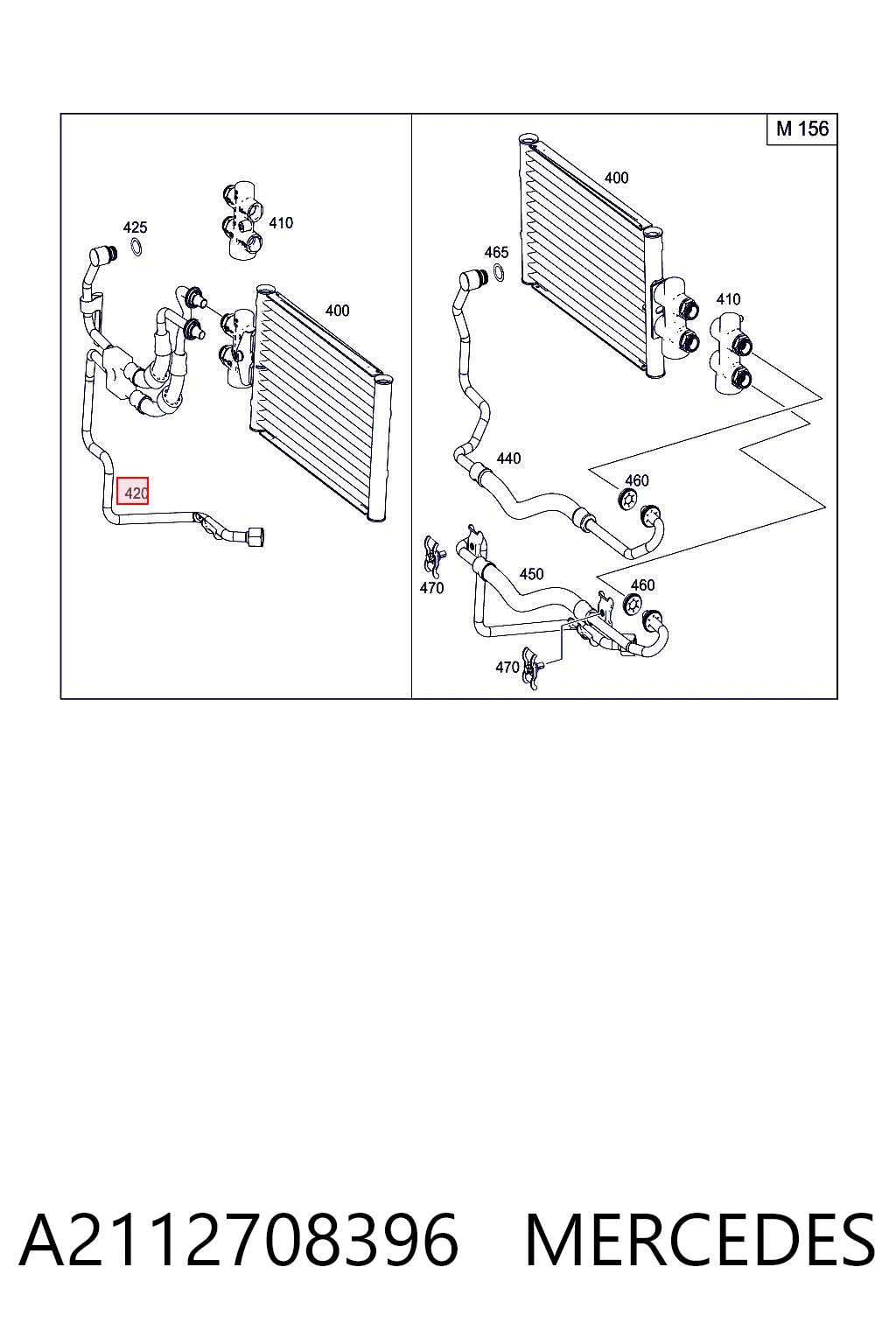 425
410
400
420

M 156
400
465
410
440
460
470
450
460
470

A2112708396 MERCEDES