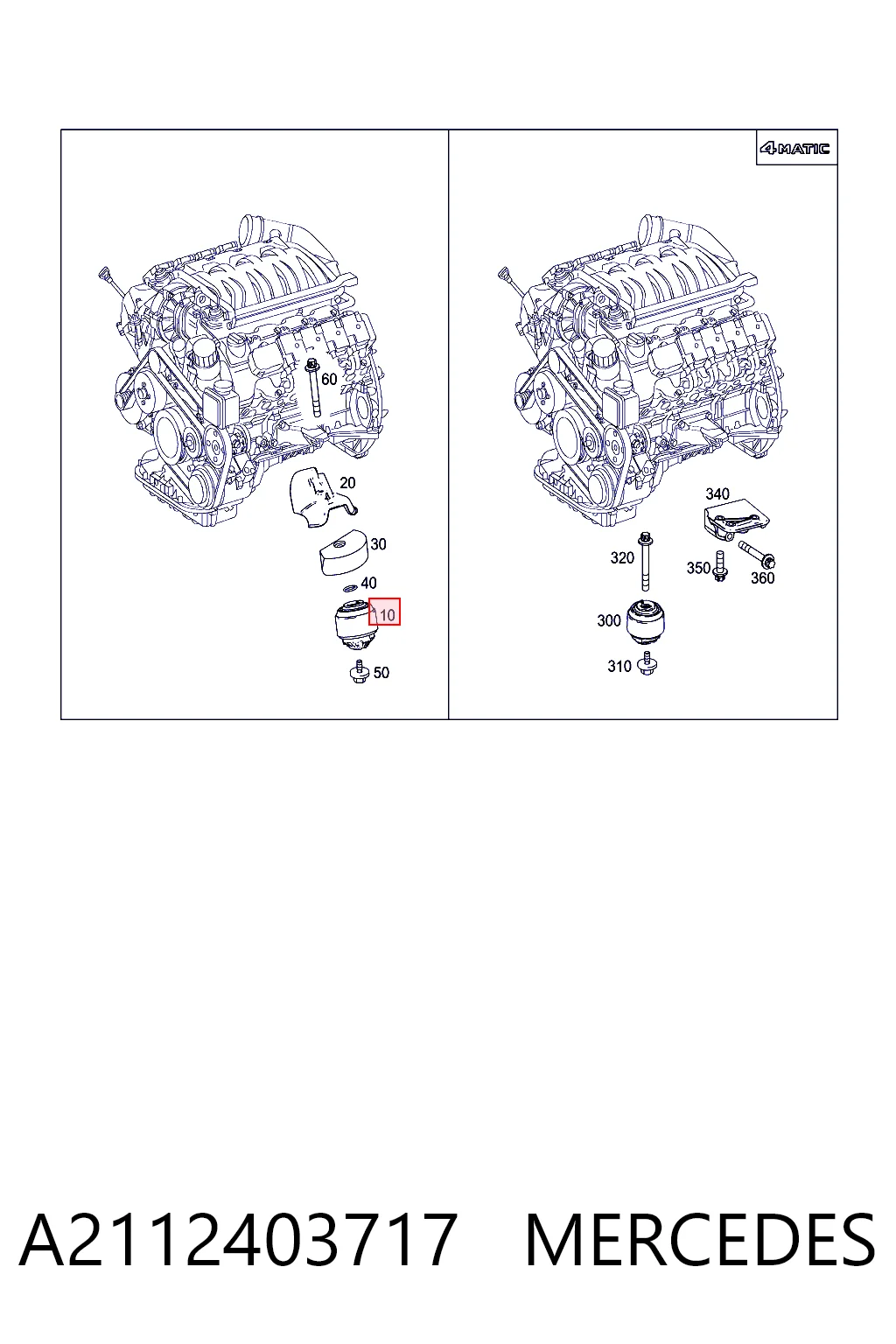 4MATIC

60
20
30
40
10
50

340
320
350
360
300
310

A2112403717 MERCEDES