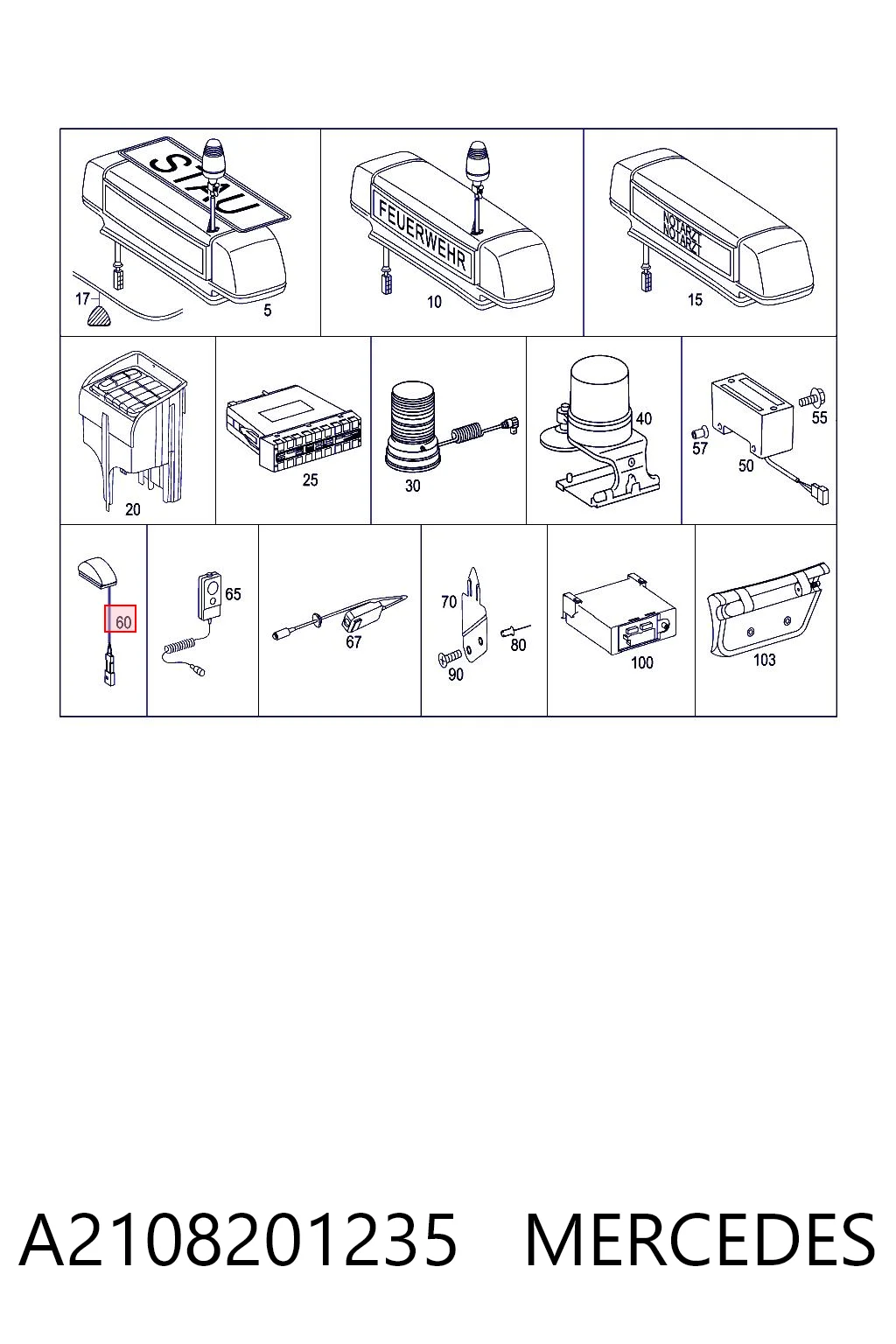 STAU
17
5
FEUERWEHR
10
NOTARZT
NOTARZT
15
20
25
30
40
55
57
50
60
65
67
70
80
90
100
103

A2108201235 MERCEDES