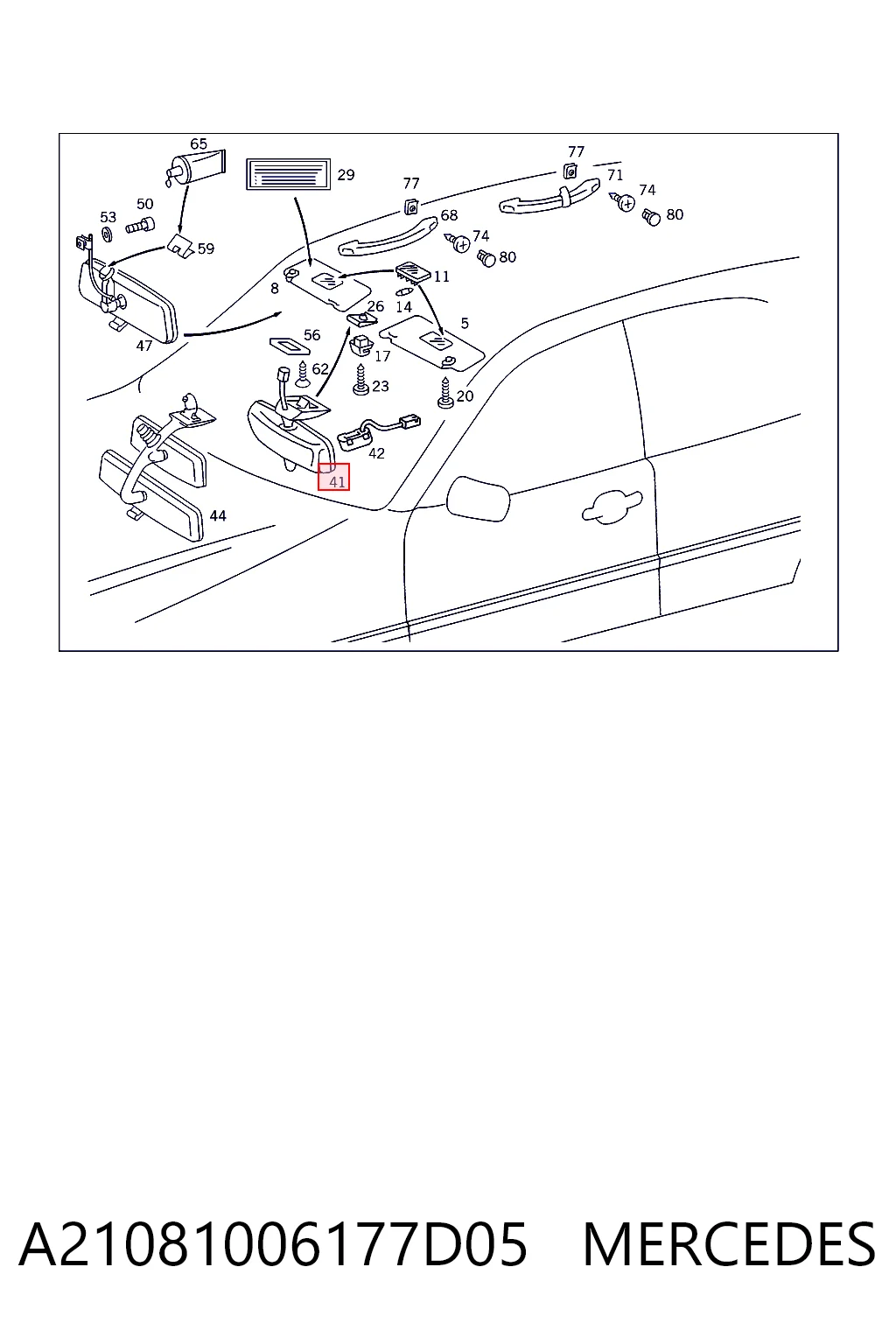 65
29
77
77
71
74
53
50
68
74
80
59
80
8
11
26
14
5
47
56
17
62
23
20
42
41
44

A21081006177D05 MERCEDES