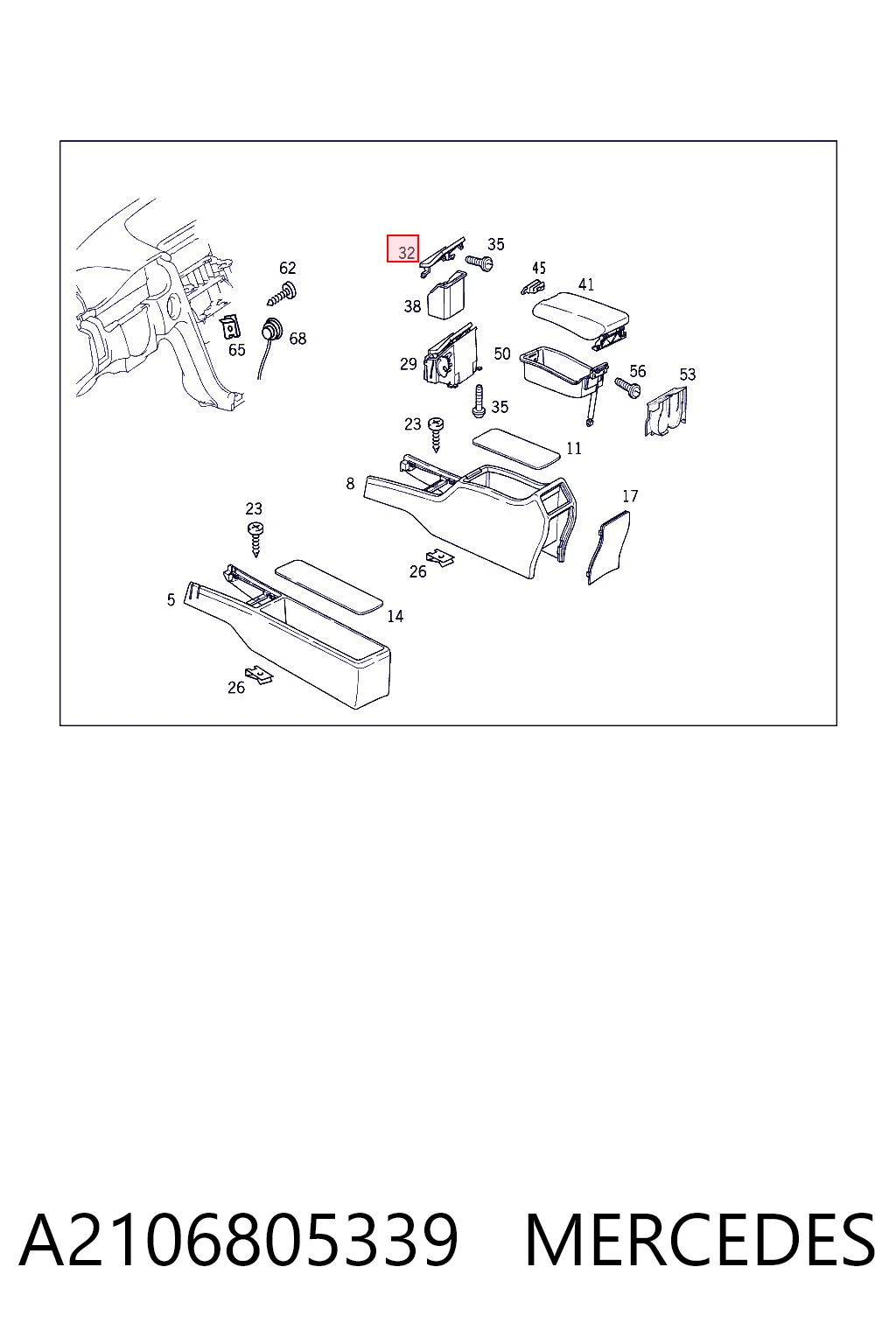 32
35
62
45
41
38
65
68
29
50
56
53
35
23
11
8
17
23
26
5
14
26

A2106805339 MERCEDES