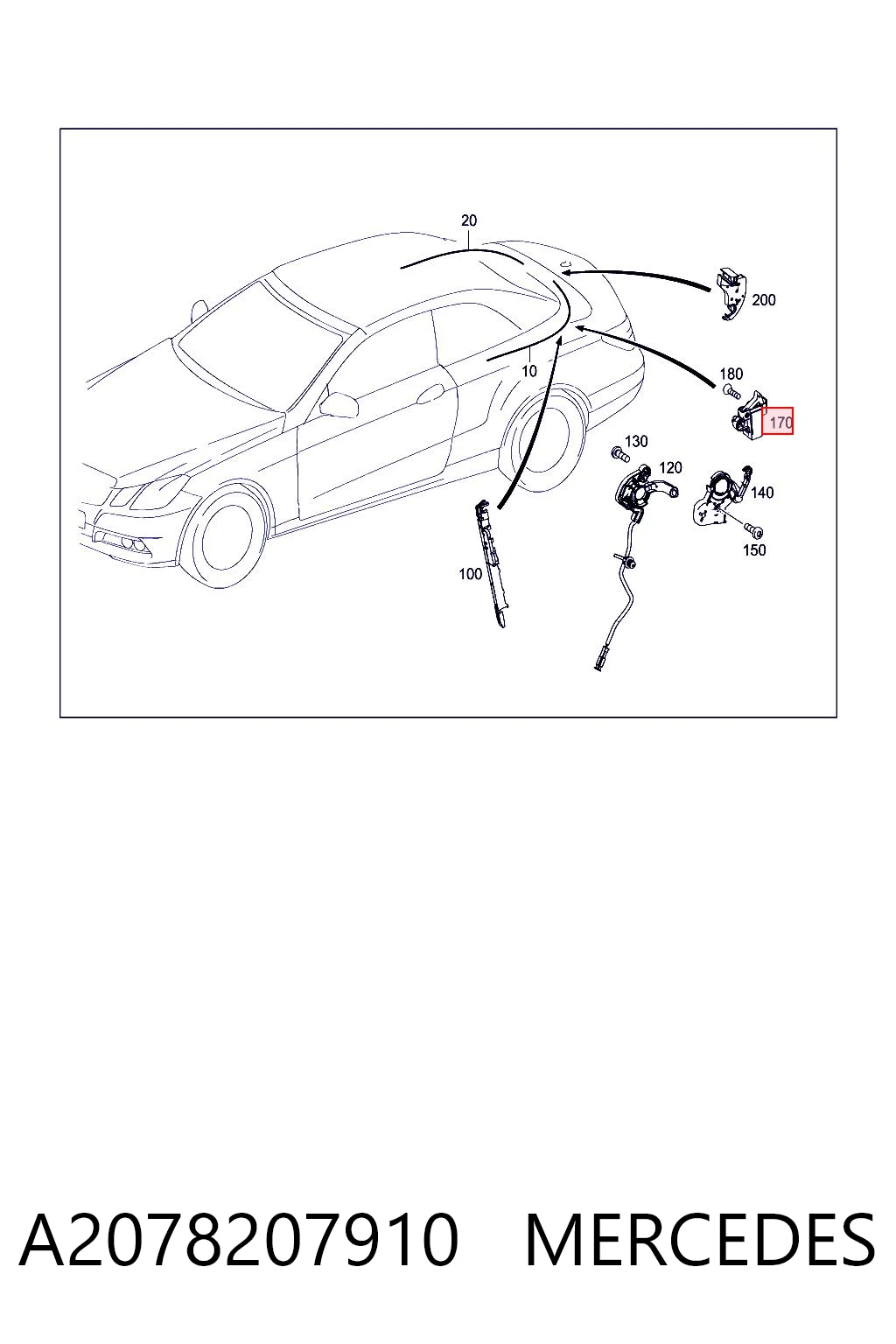 20
200
10
180
170
130
120
140
150
100

A2078207910 MERCEDES