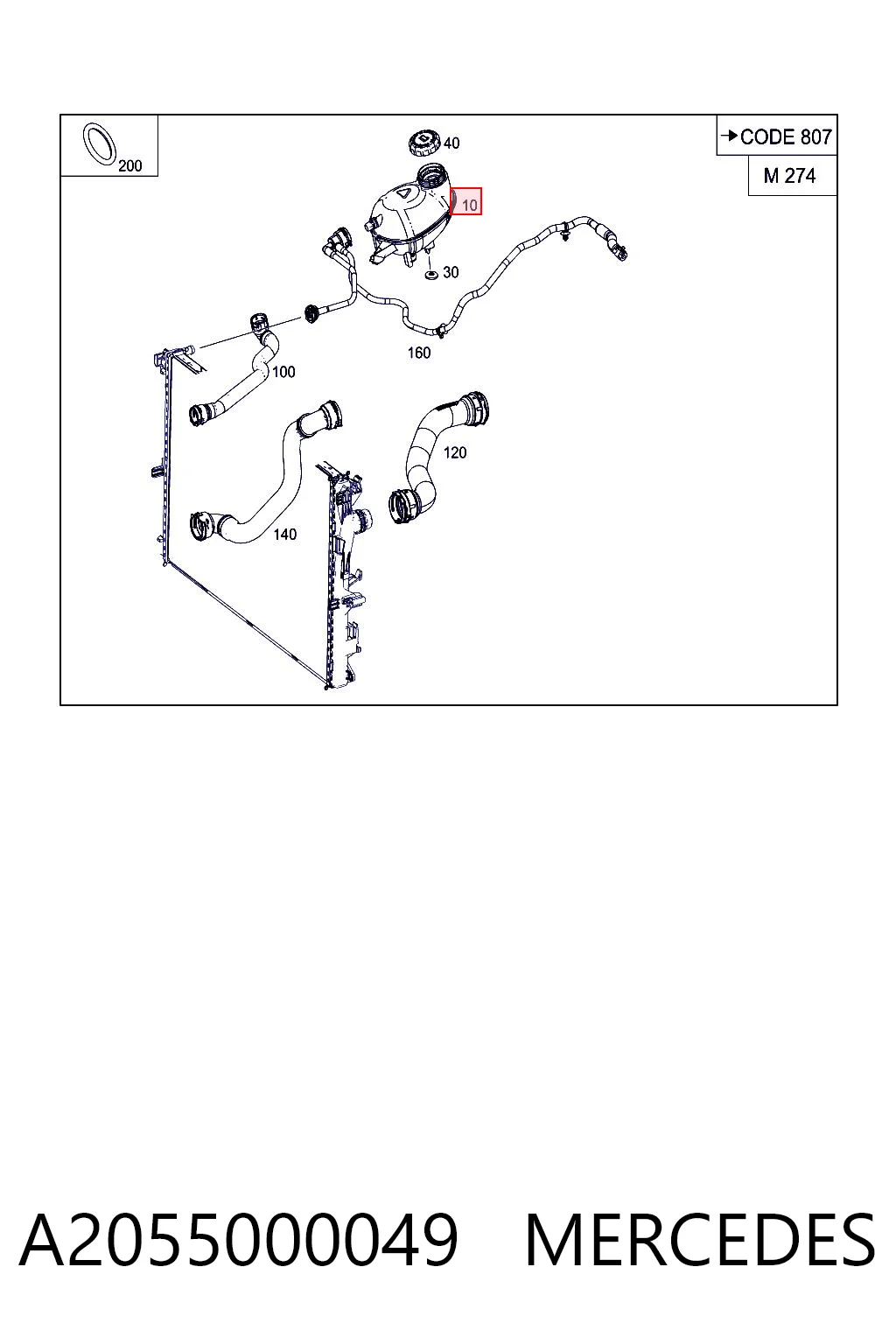 200

40

→CODE 807

M 274

10

30

160

100

120

140

A2055000049 MERCEDES