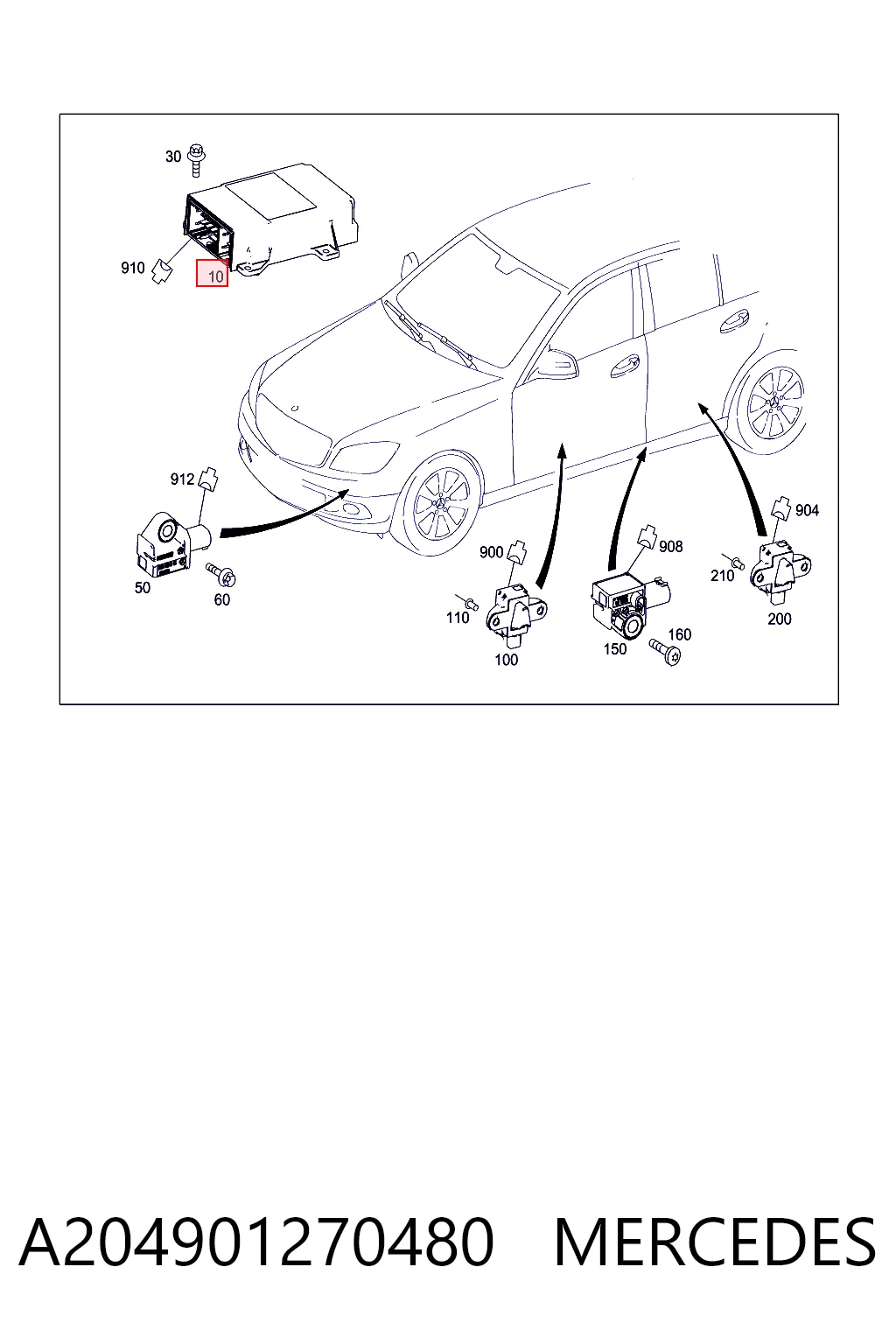 30
910
10
912
50
60
900
110
100
908
150
160
904
210
200

A204901270480 MERCEDES