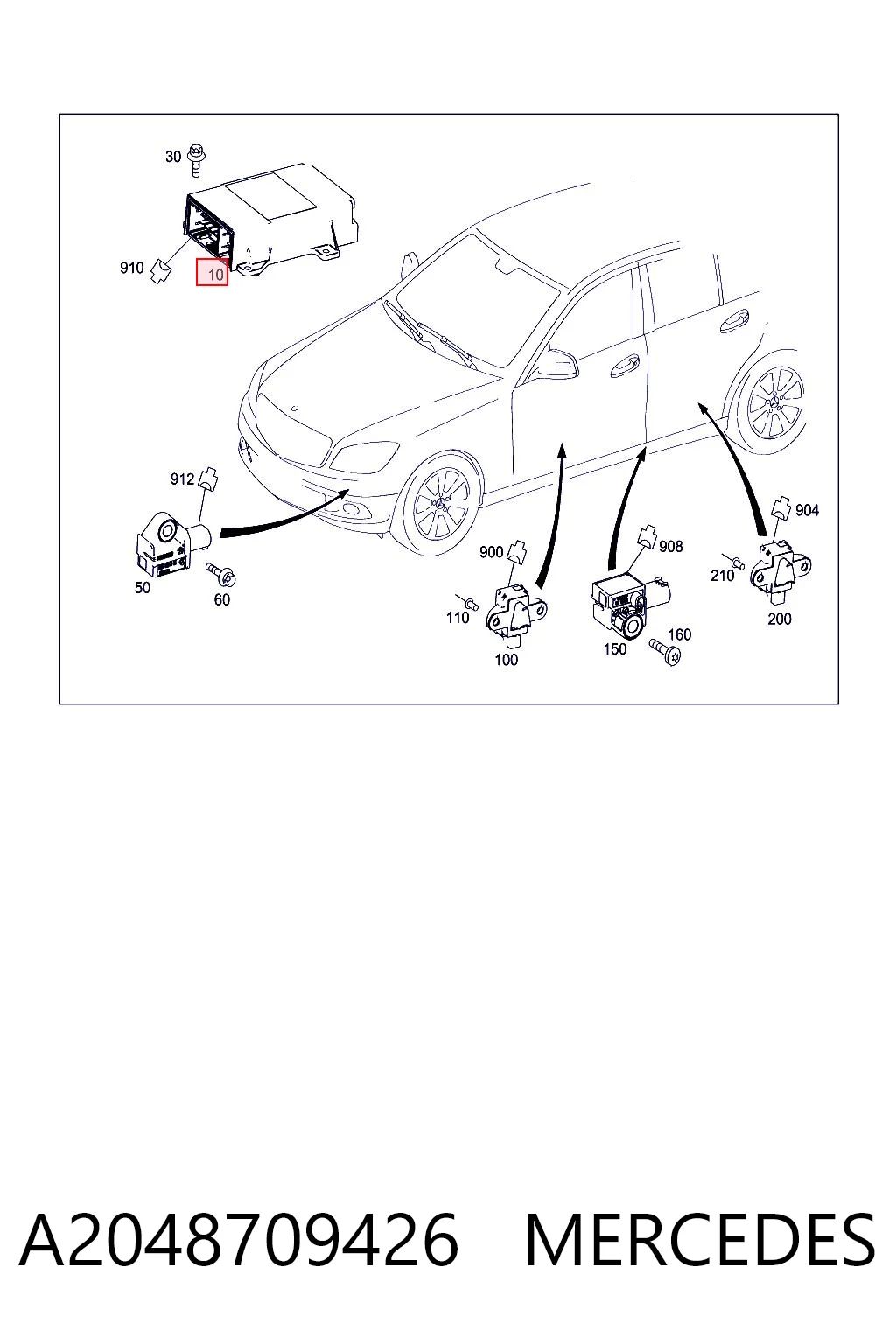 30
910
10
912
50
60
900
110
100
908
150
160
904
210
200

A2048709426 MERCEDES