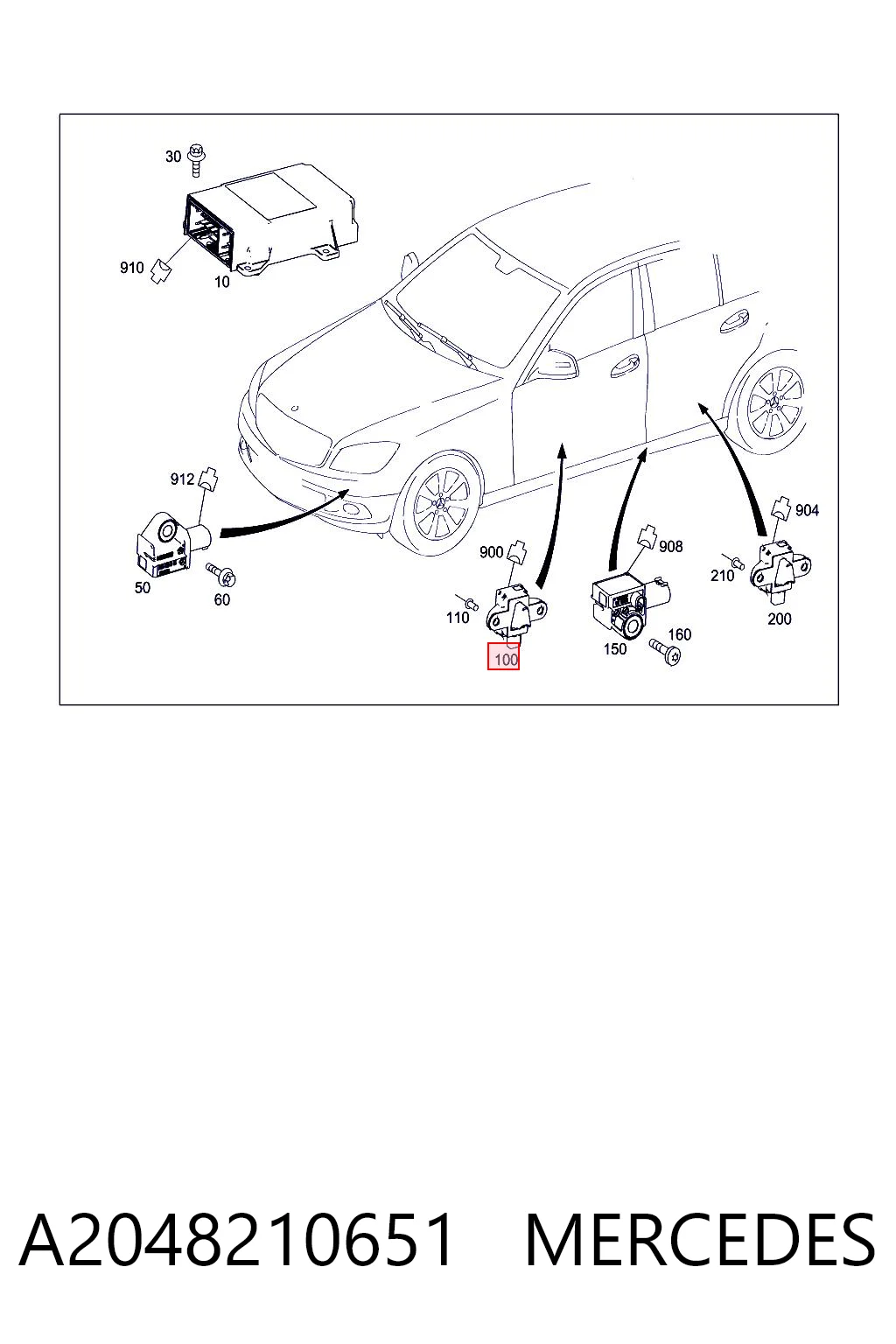 30

910

10

912

50

60

900

110

100

908

150

160

904

210

200

A2048210651 MERCEDES