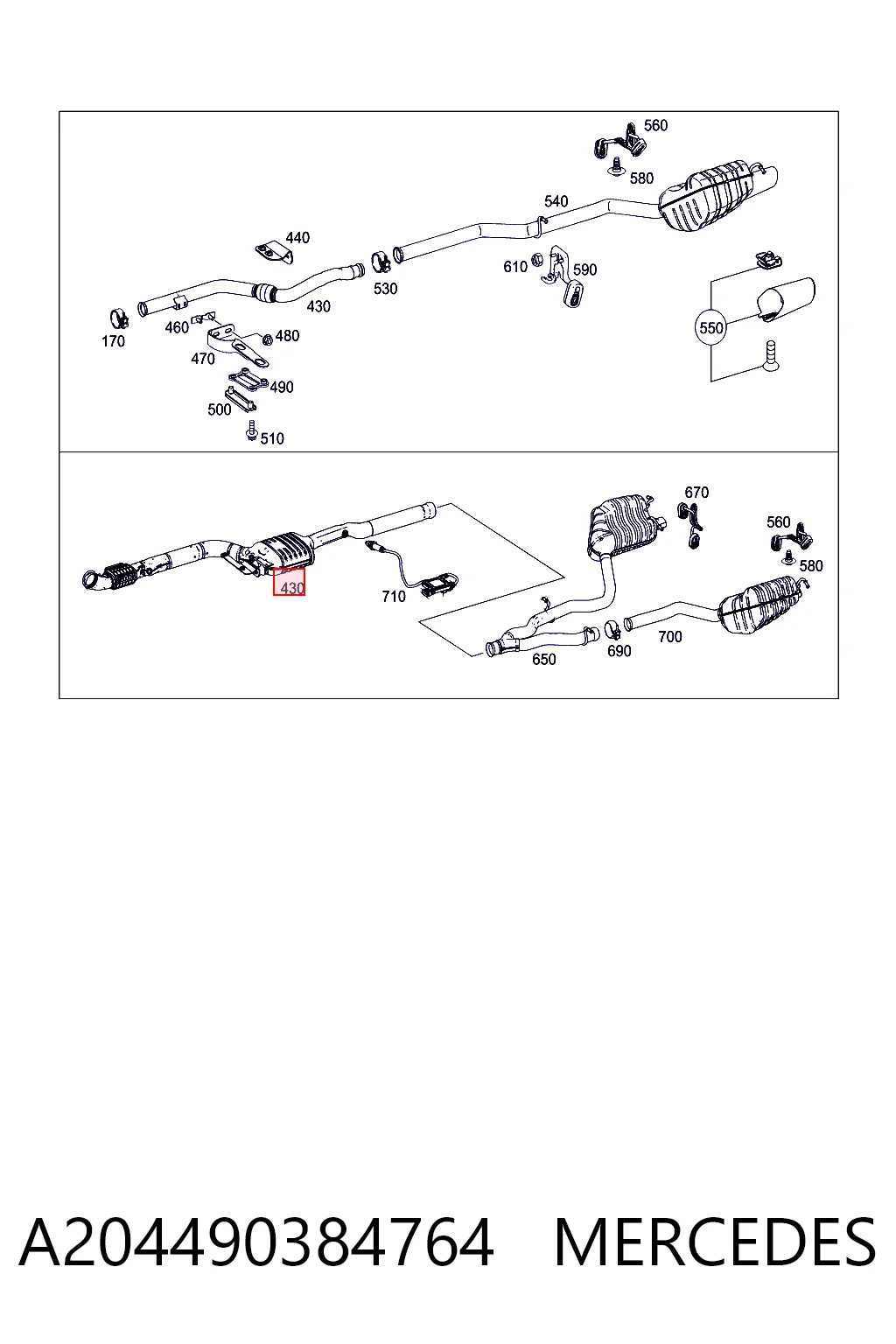 560
580
540
440
610
590
530
430
550
170
460
480
470
490
500
510

670
560
580
430
710
650
690
700

A204490384764 MERCEDES