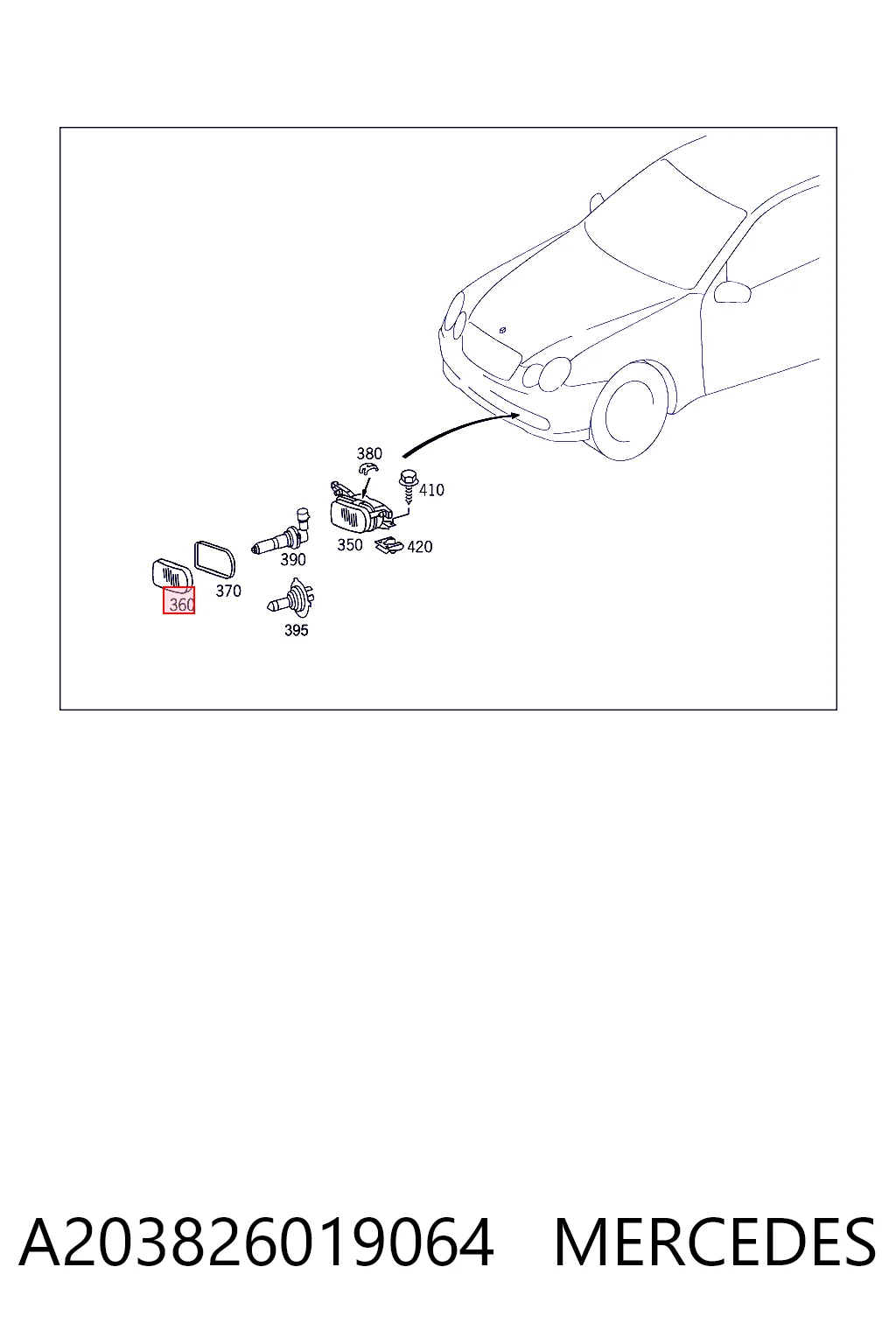 380
410
350
420
390
370
360
395

A203826019064 MERCEDES