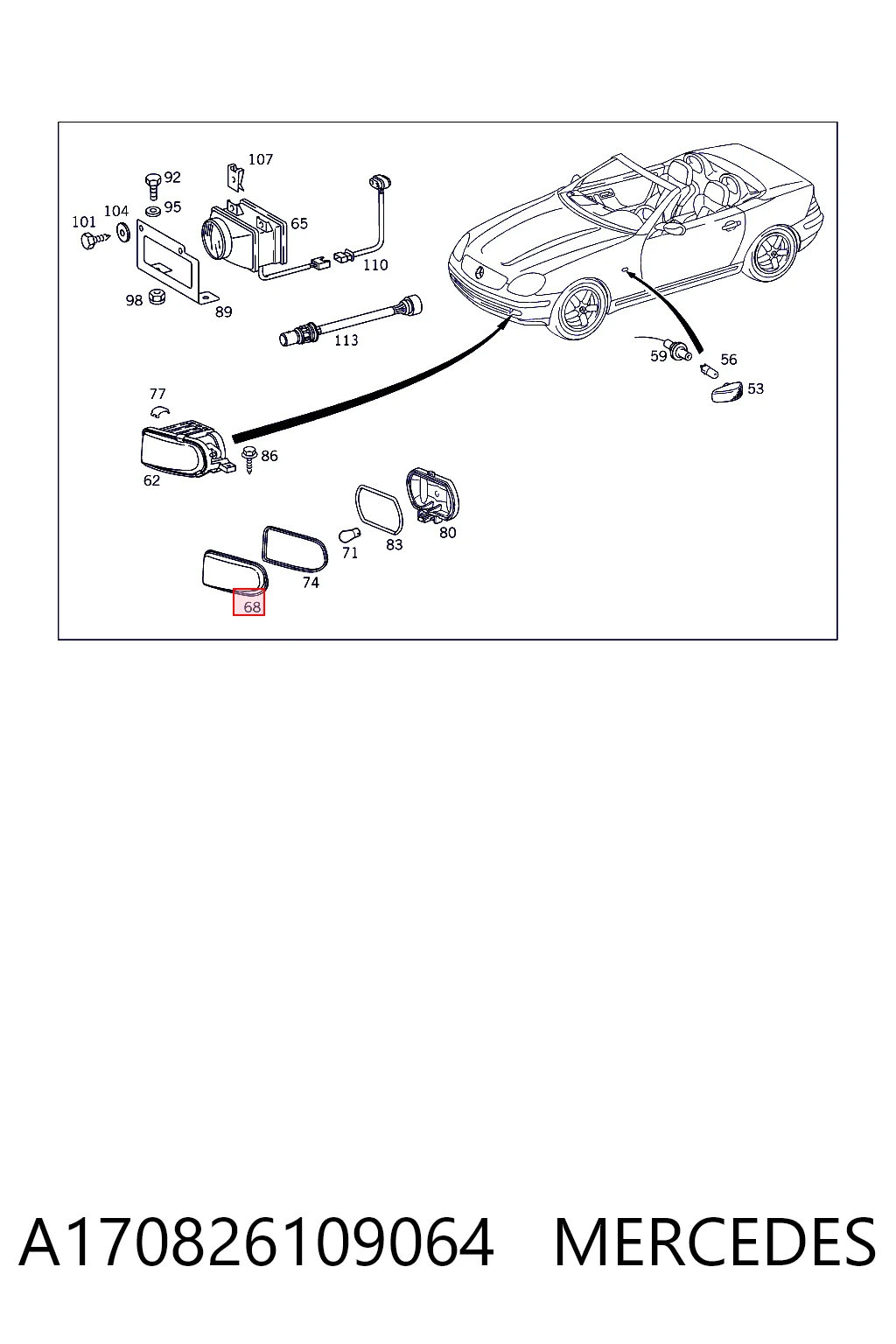 107
92
95
104
101
65
110
98
89
113
59
56
53
77
86
62
80
83
71
74
68

A170826109064 MERCEDES