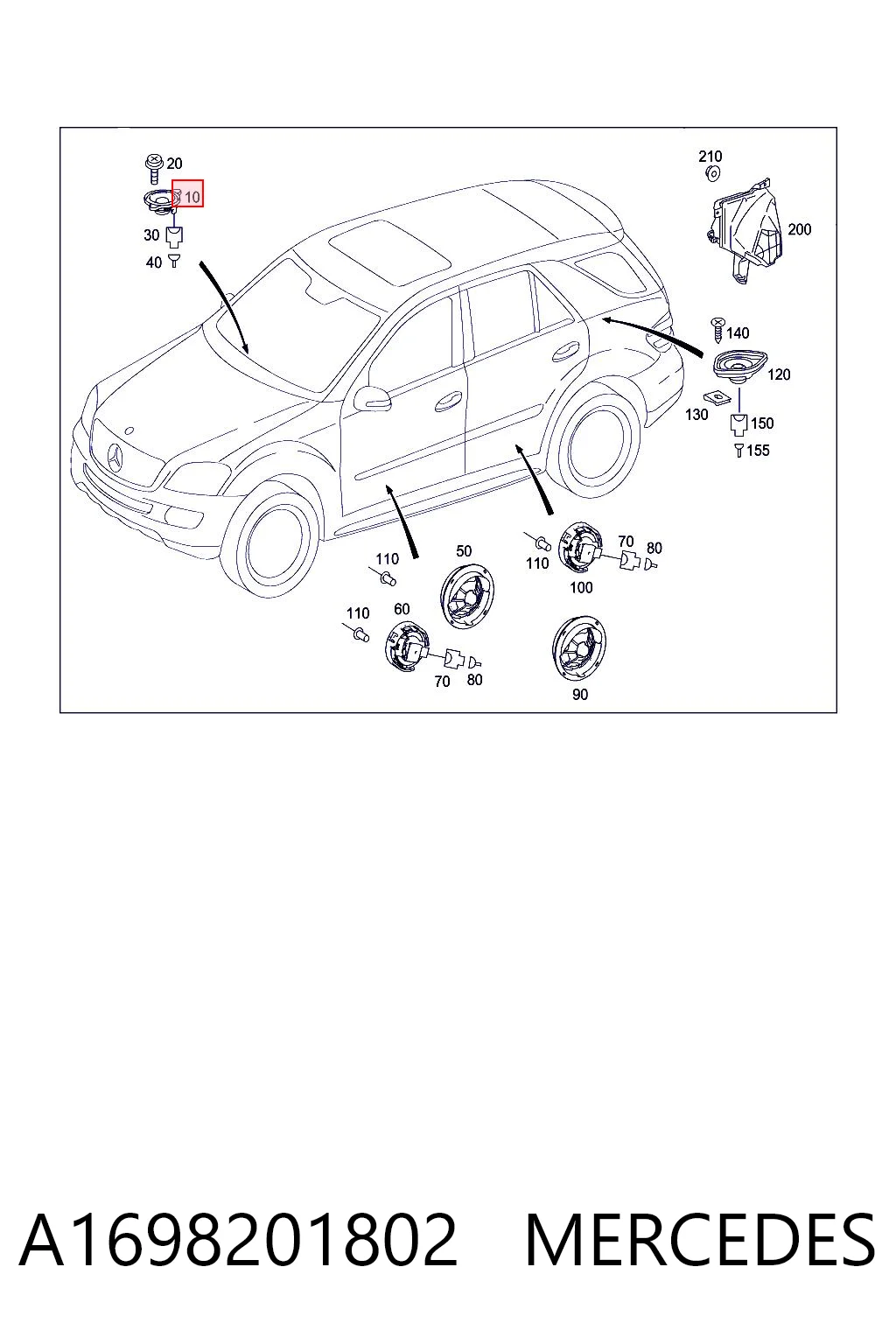 20
10
30
40
210
200
140
120
130
150
155
110
50
110
70
80
100
110
60
70
80
90

A1698201802 MERCEDES