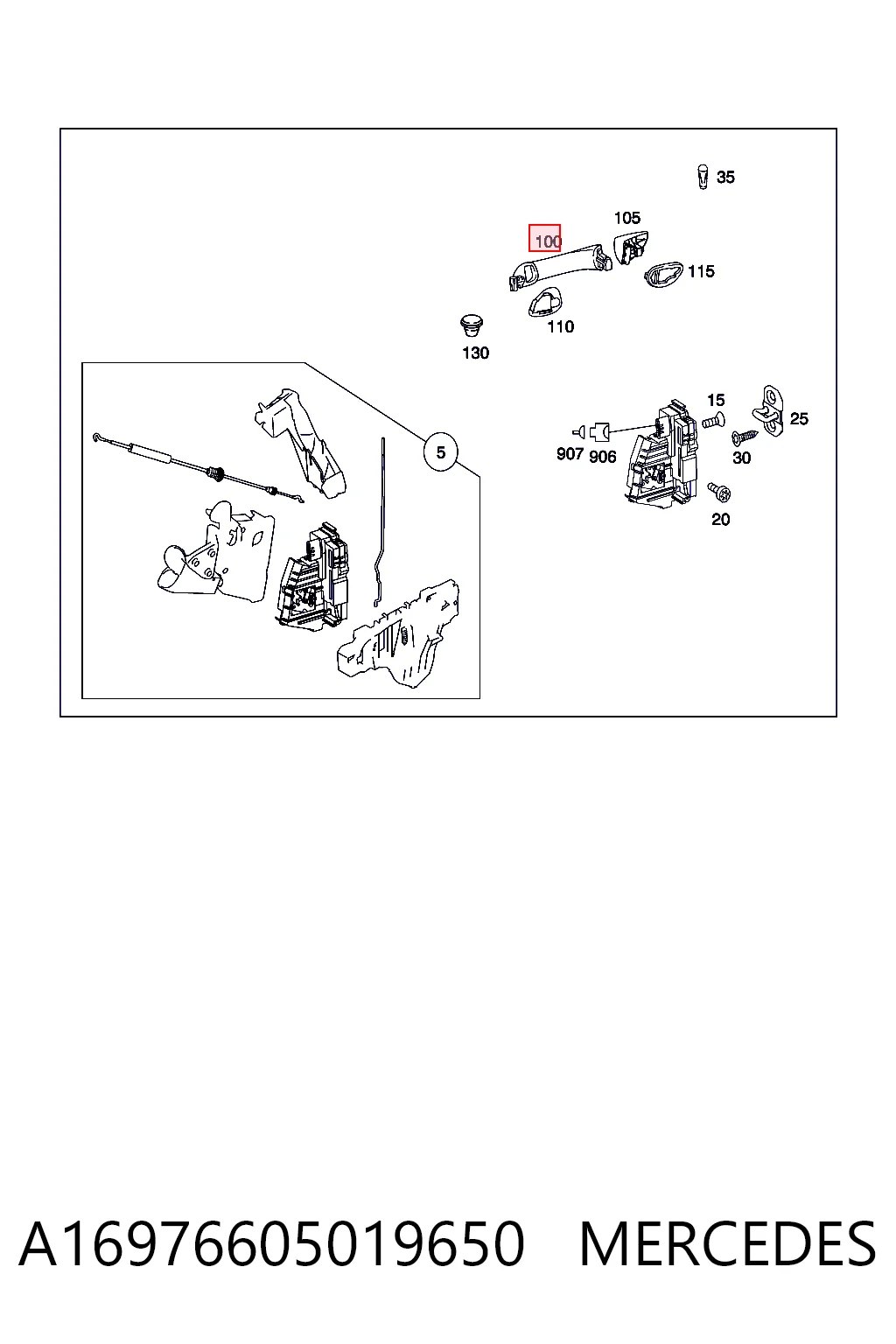 35
105
100
115
110
130
5
15
25
907
906
30
20

A16976605019650 MERCEDES