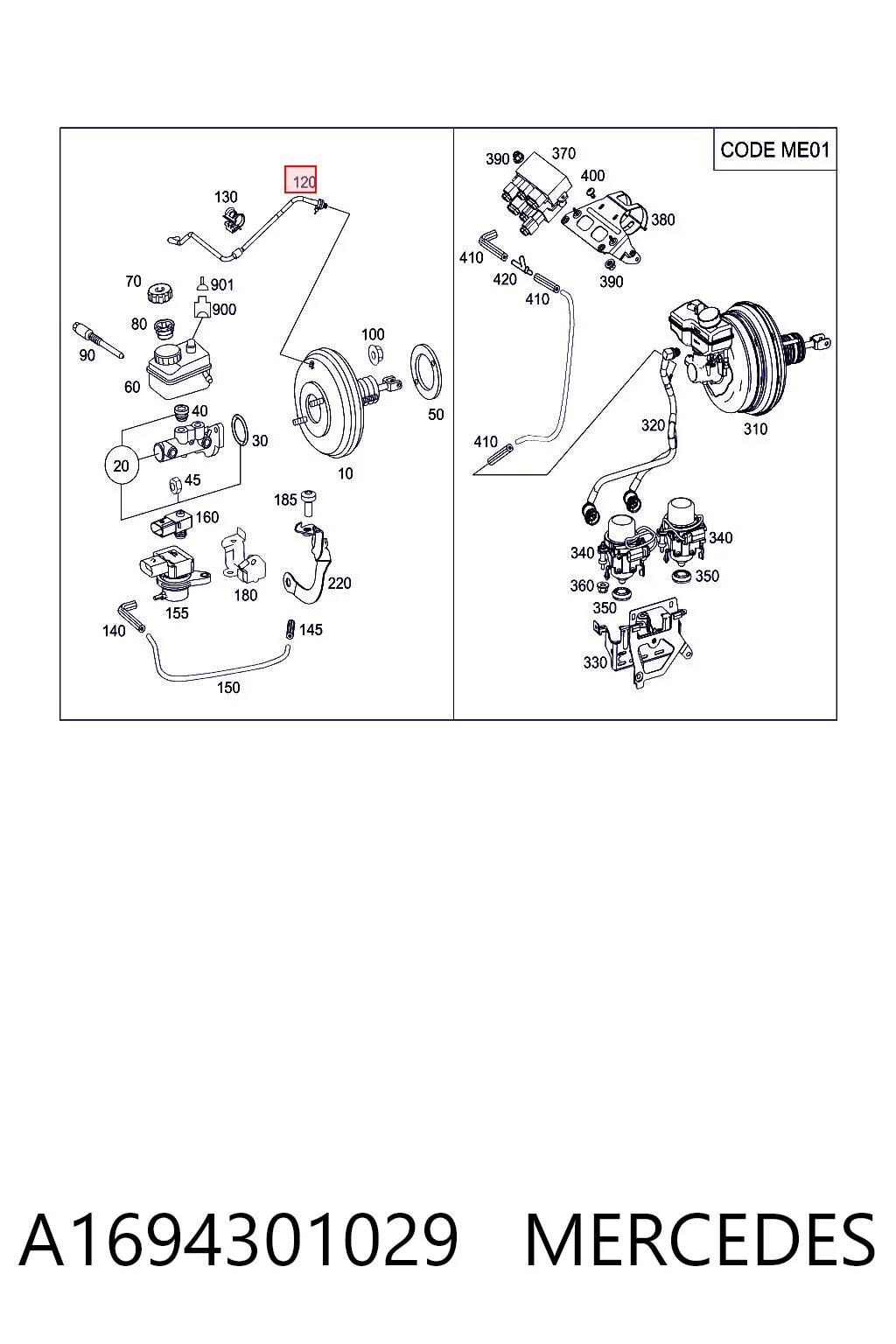 120
130
70
901
900
80
90
60
100
50
40
30
20
45
10
185
160
180
220
155
140
145
150

CODE ME01
390
370
400
380
410
420
410
390
410
320
310
340
340
360
350
350
330

A1694301029 MERCEDES