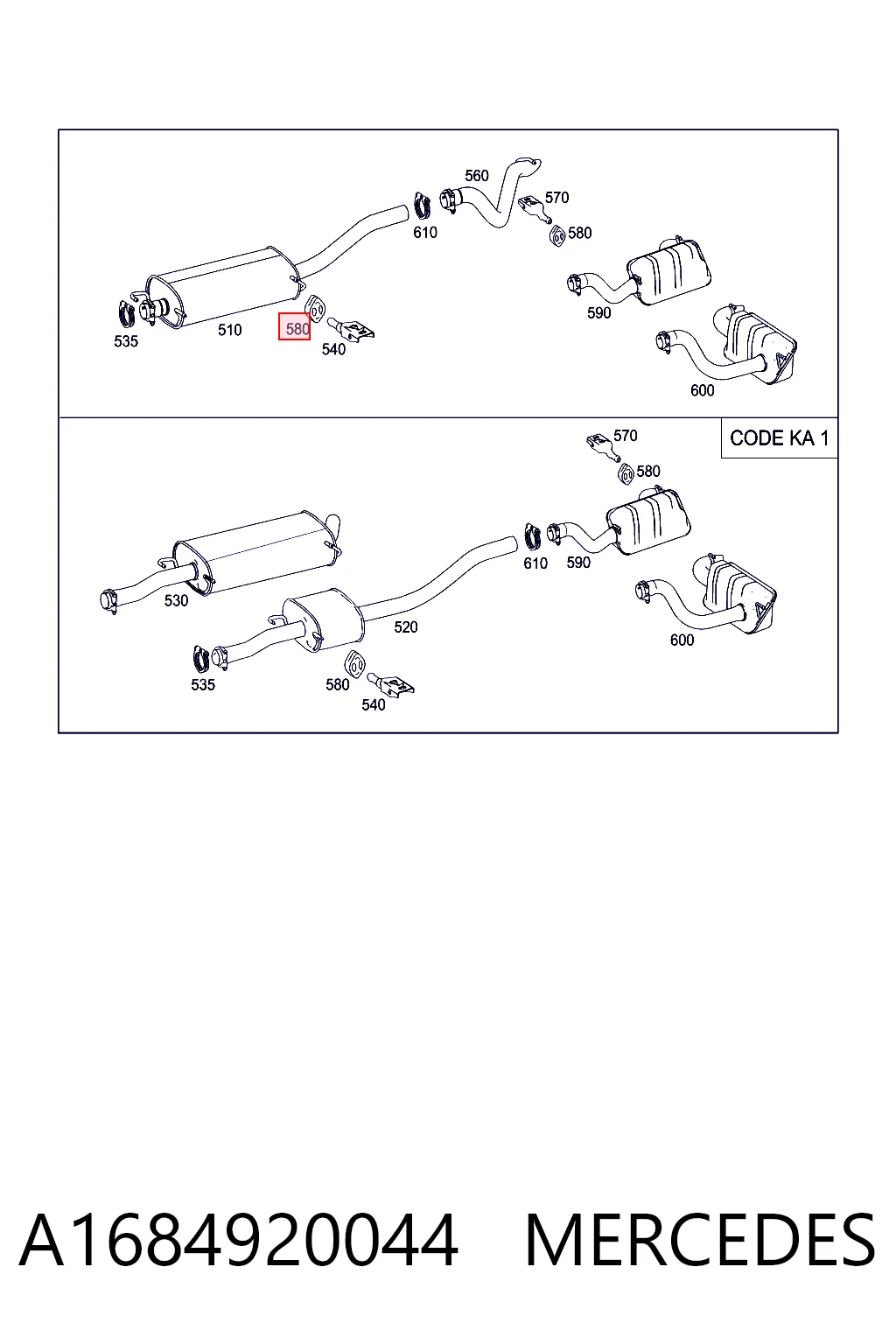 560
570
610
580
590
535
510
580
540
600

CODE KA 1
570
580
610
590
530
520
600
535
580
540

A1684920044 MERCEDES