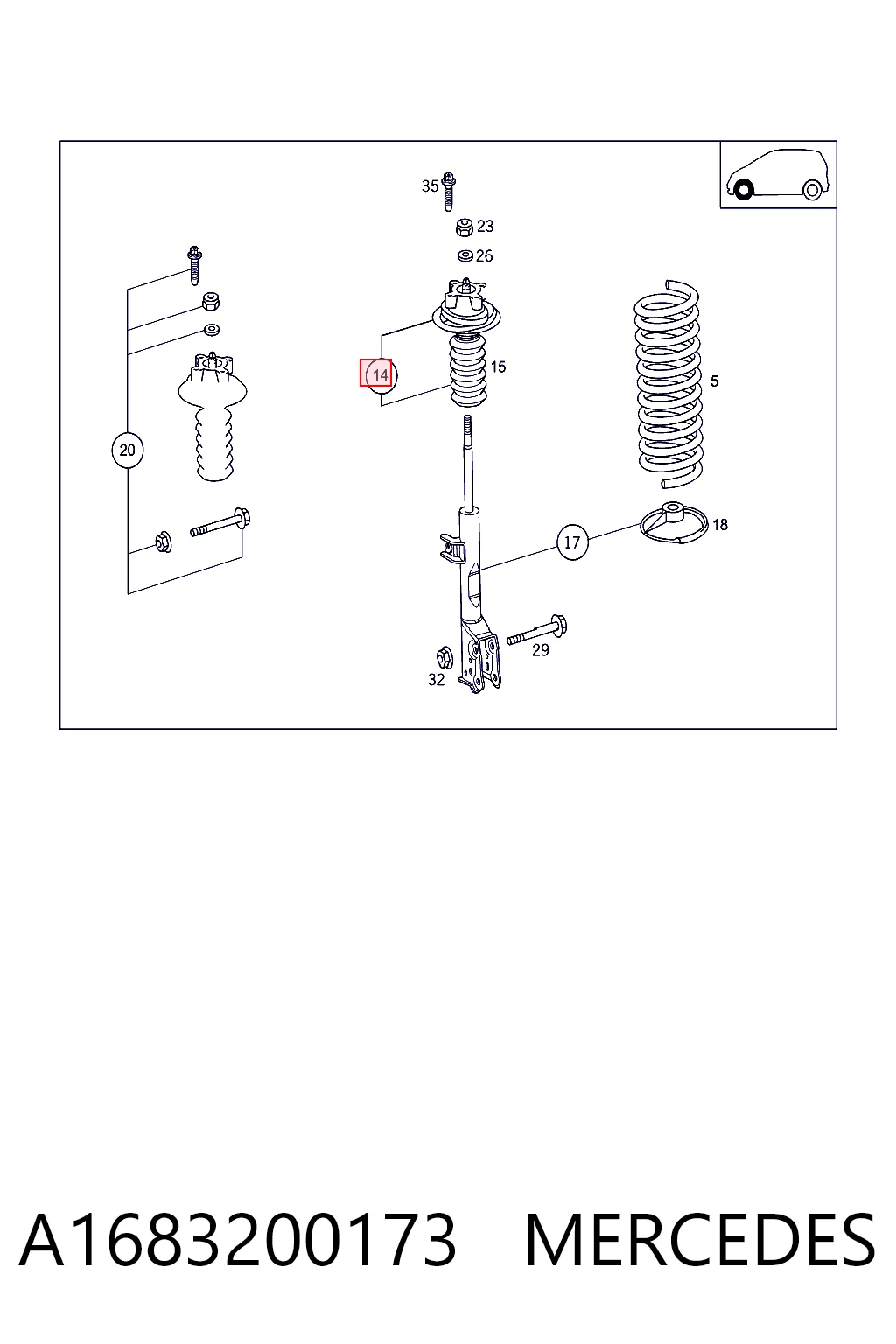 35
23
26
14
15
5
20
17
18
29
32

A1683200173 MERCEDES