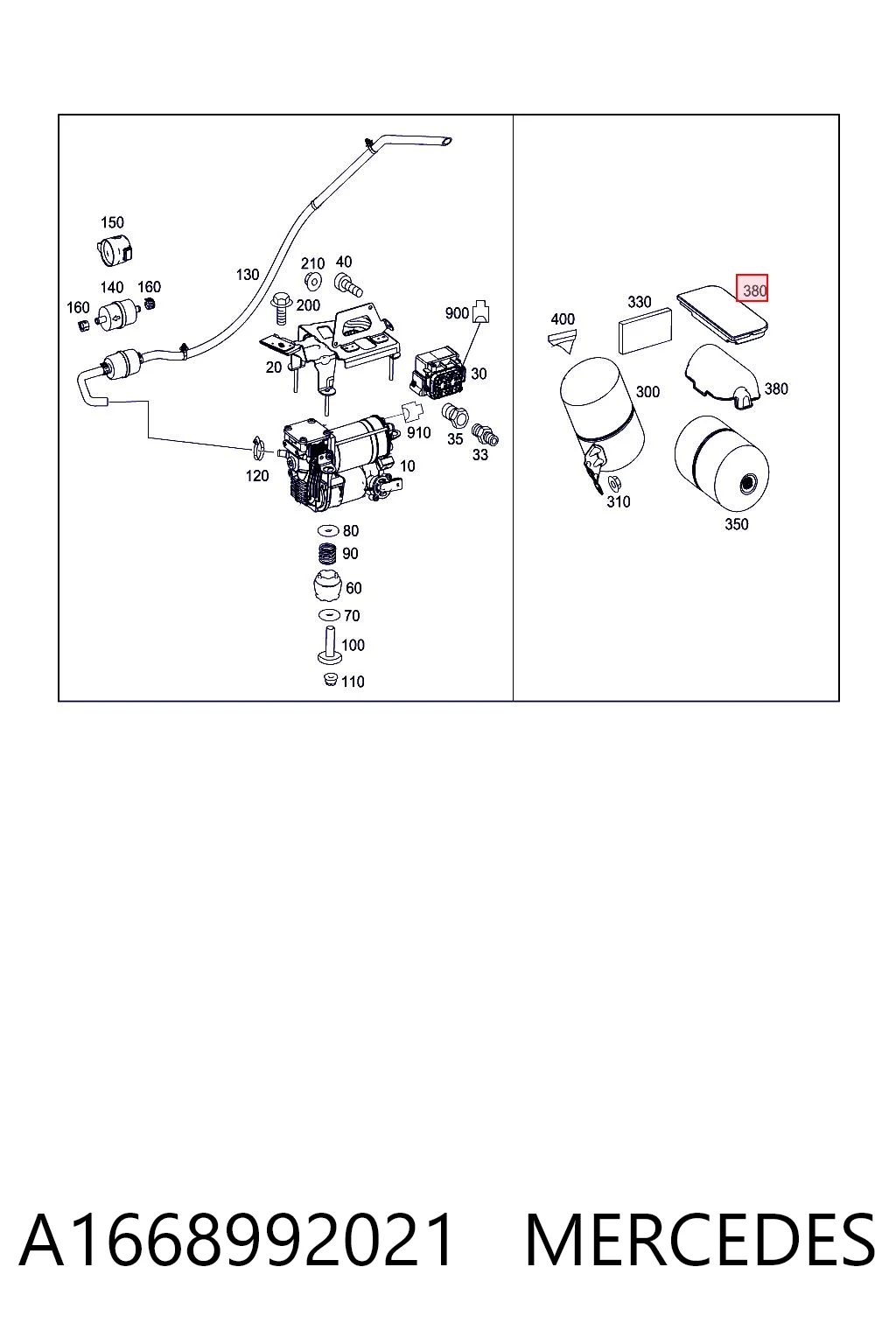 150
130
210
40
140
160
160
200
900
20
30
910
35
33
120
10
80
90
60
70
100
110
400
330
380
300
380
310
350

A1668992021 MERCEDES