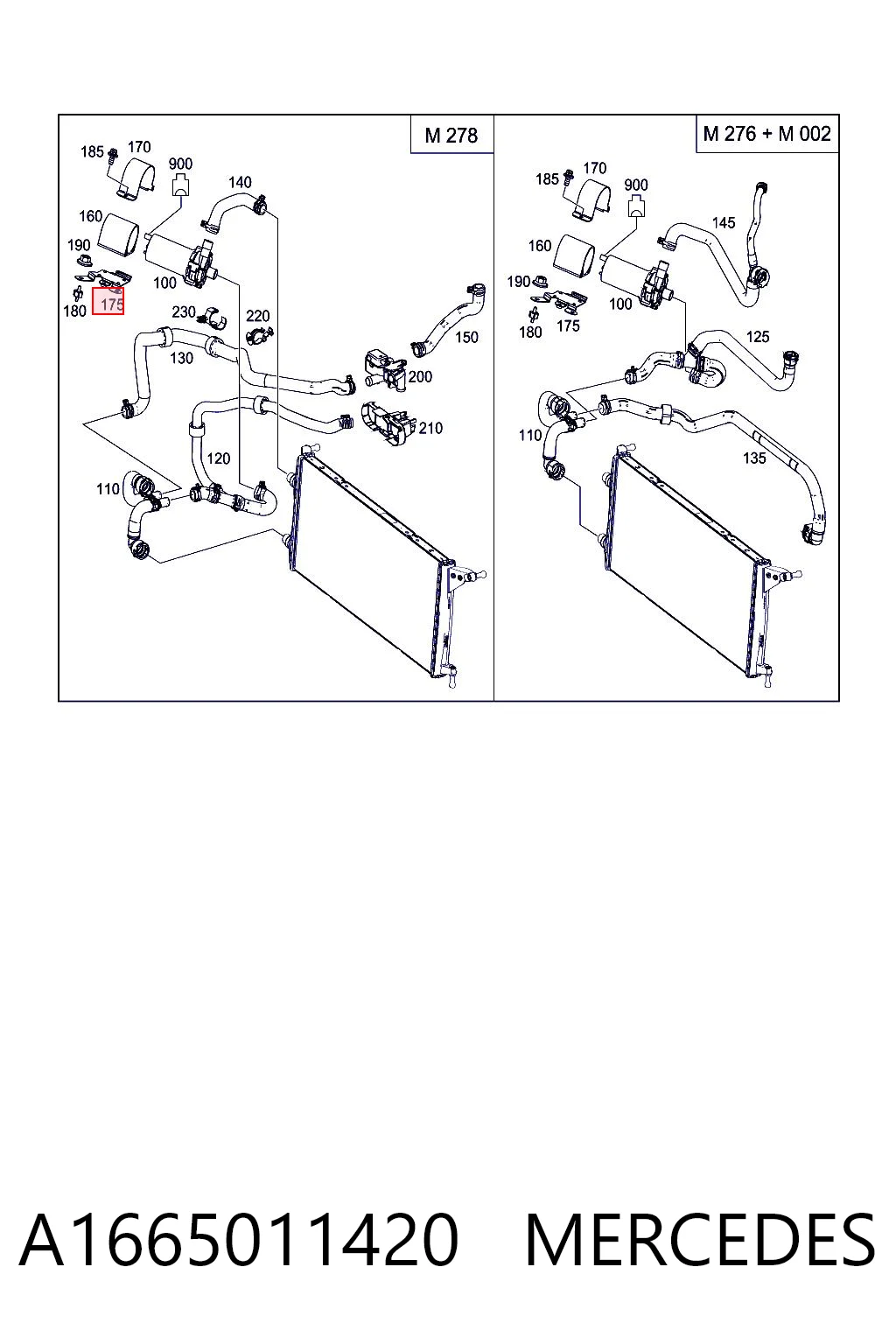 M 278

185 170 900 140 160 190 100 180 175 230 220 150 130 200 210 120 110

M 276 + M 002

185 170 900 145 160 190 100 180 175 125 110 135

A1665011420 MERCEDES