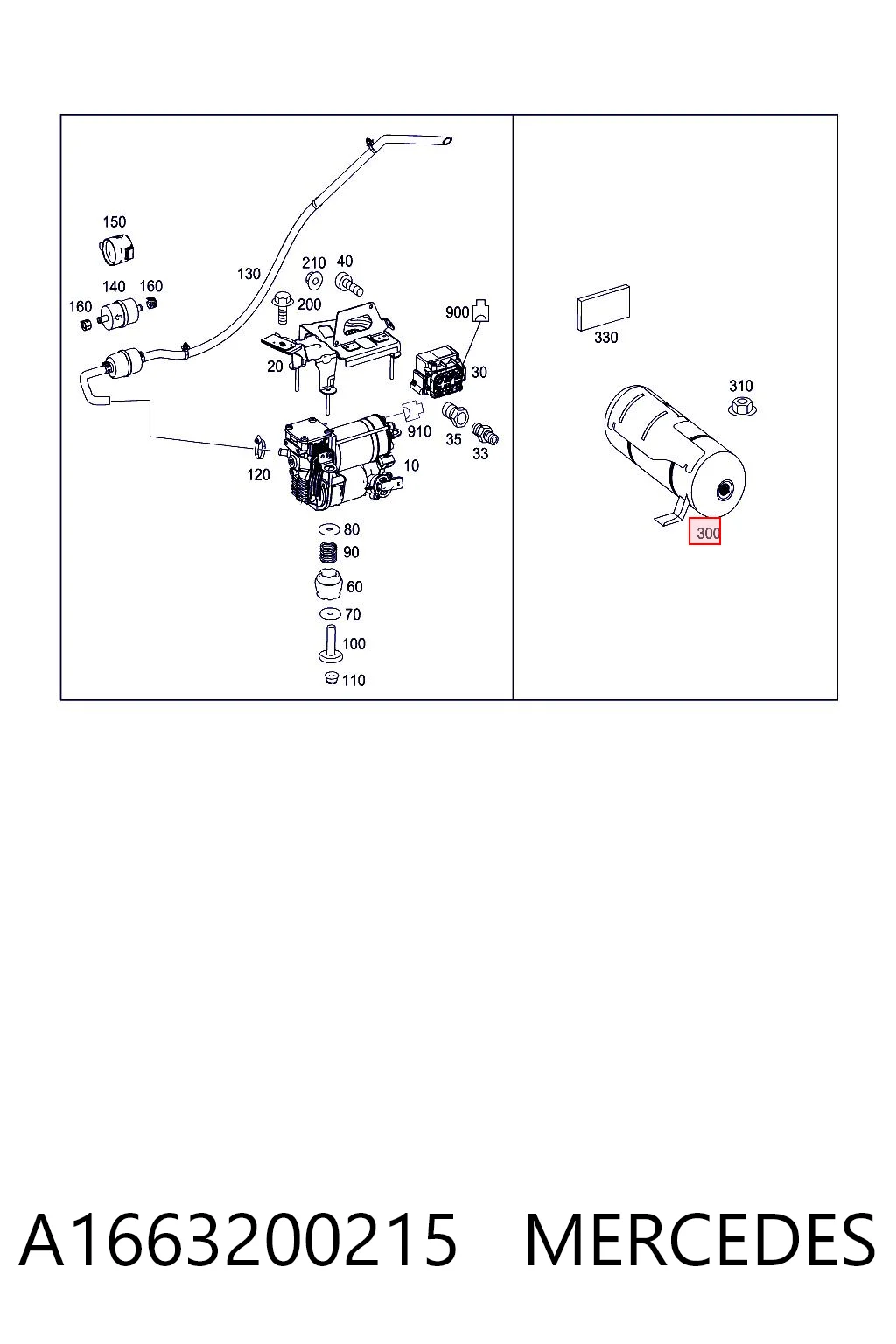 150

130

210

40

140

160

160

200

900

20

30

910

35

33

120

10

80

90

60

70

100

110

330

310

300

A1663200215 MERCEDES