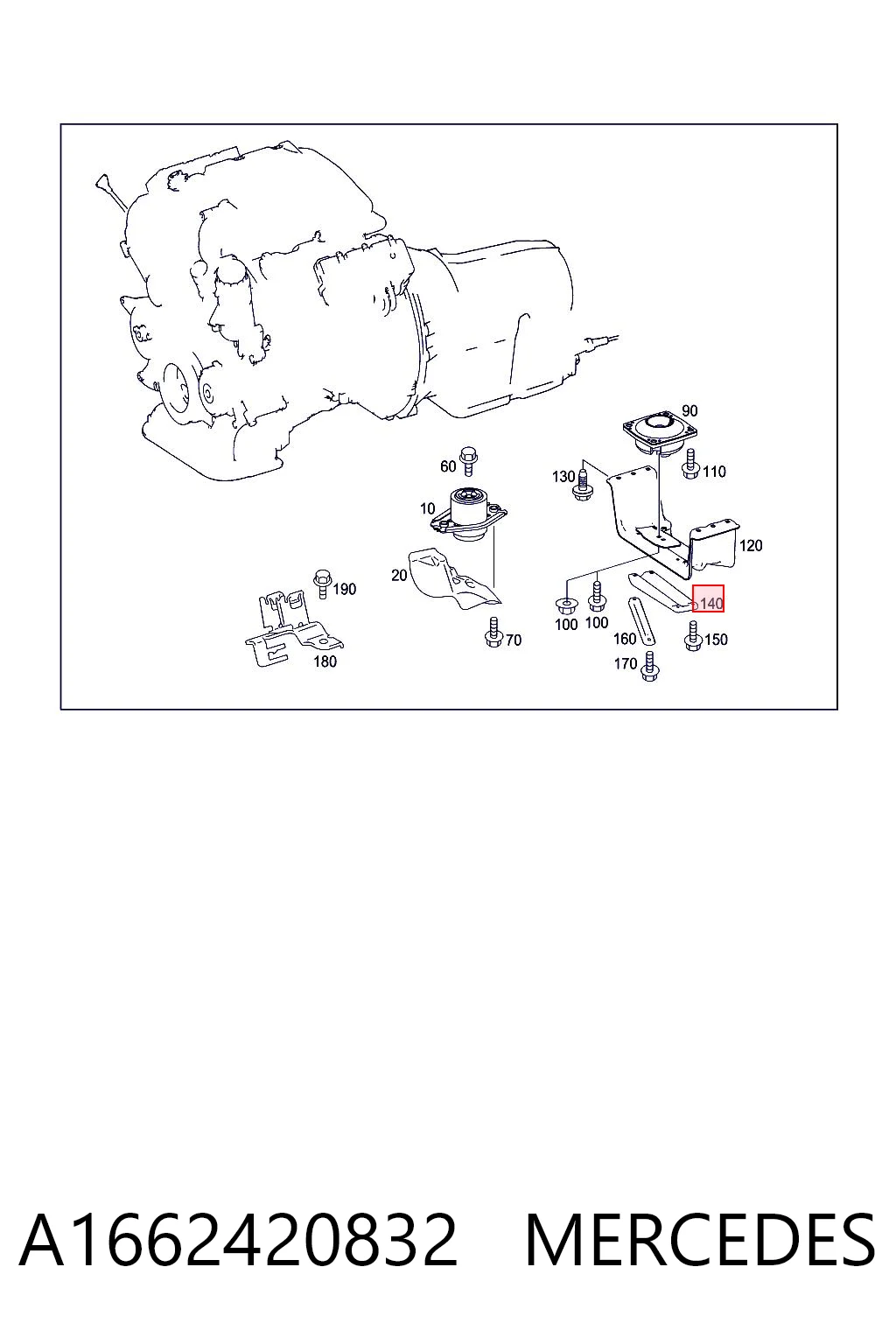 90
60
130
110
10
120
20
190
140
100
100
160
150
70
180
170

A1662420832 MERCEDES