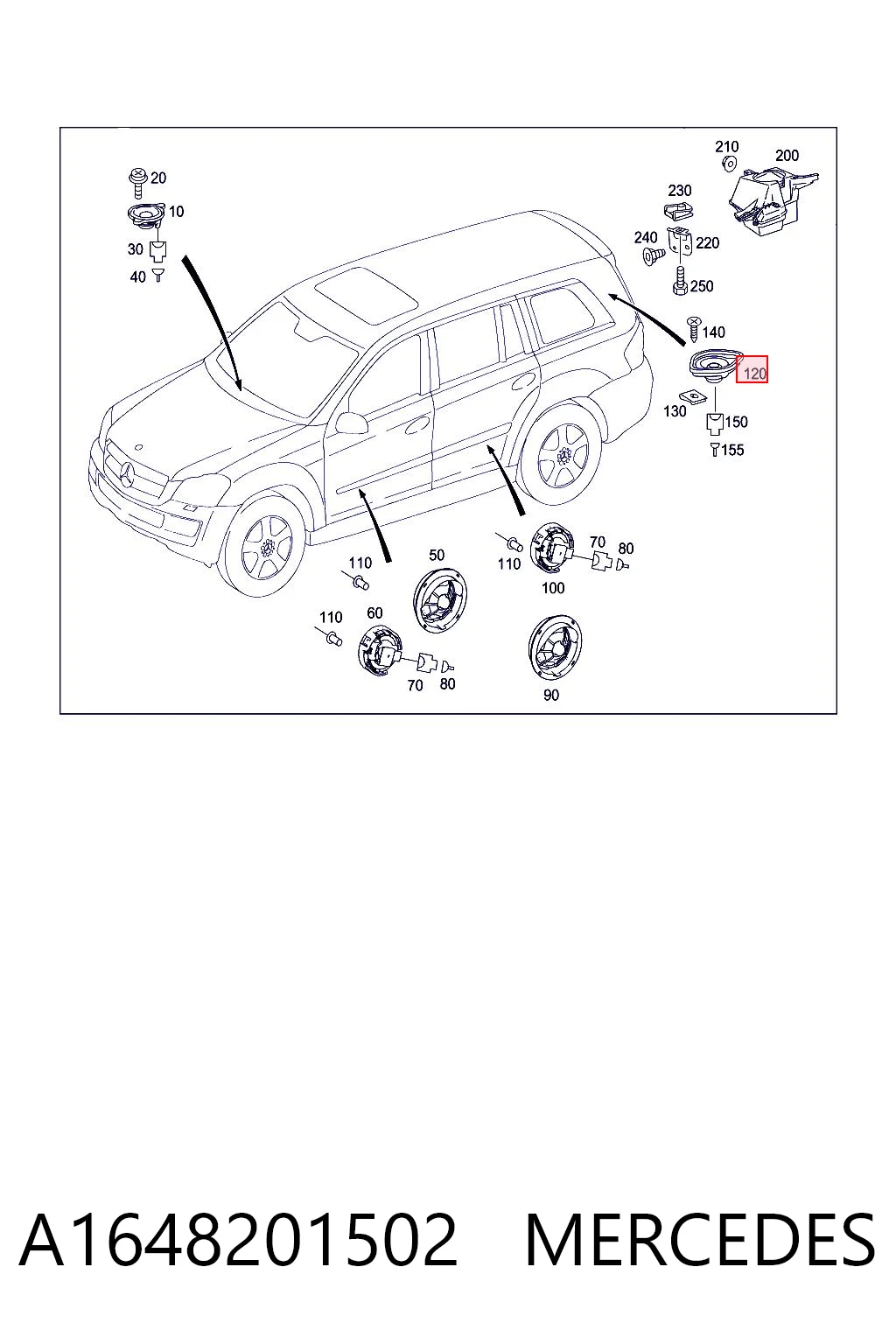 20
10
30
40
210
200
230
240
220
250
140
120
130
150
155
110
50
110
70
80
100
110
60
70
80
90

A1648201502 MERCEDES