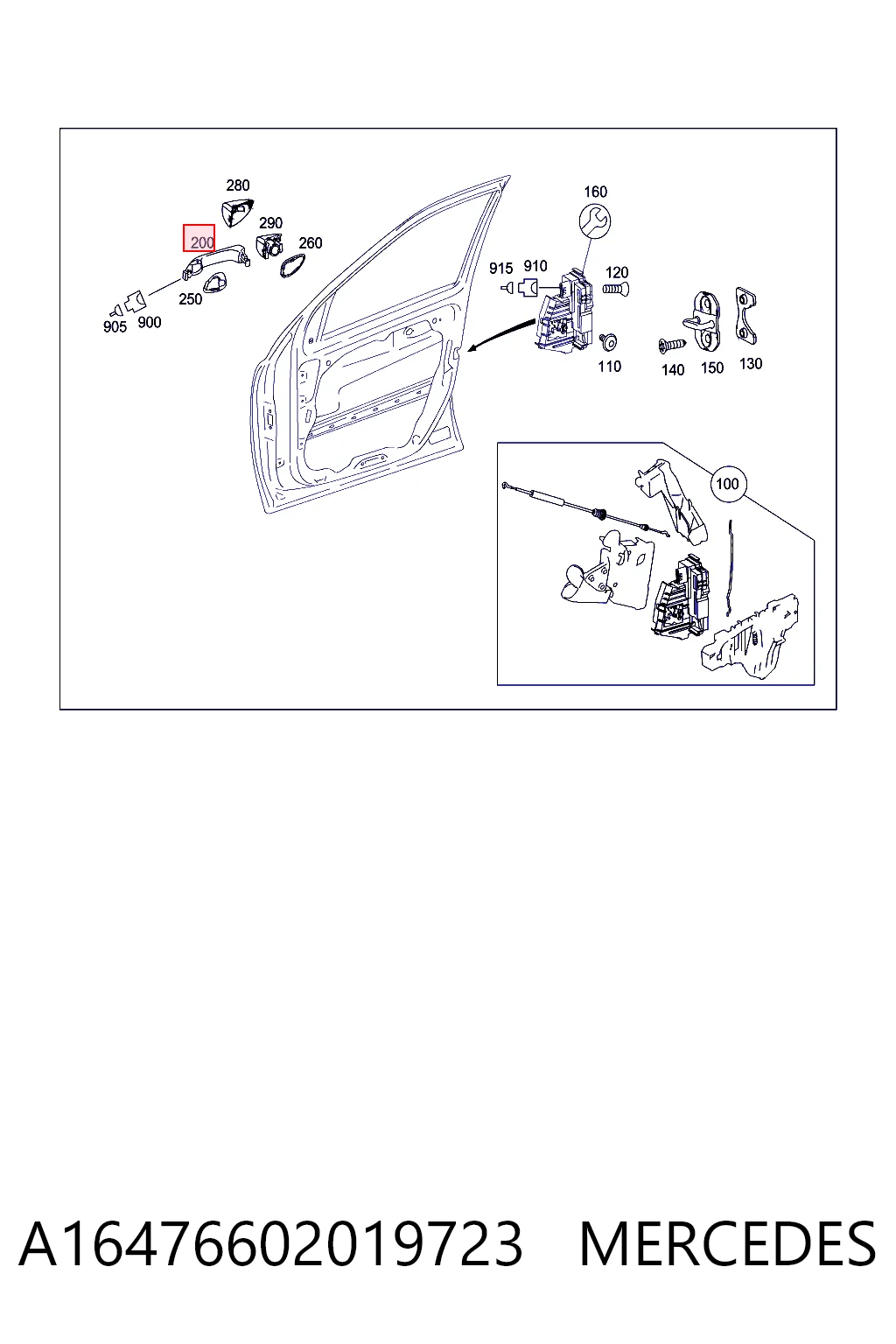 280
290
200
260
250
905
900
160
915
910
120
110
140
150
130
100

A16476602019723 MERCEDES