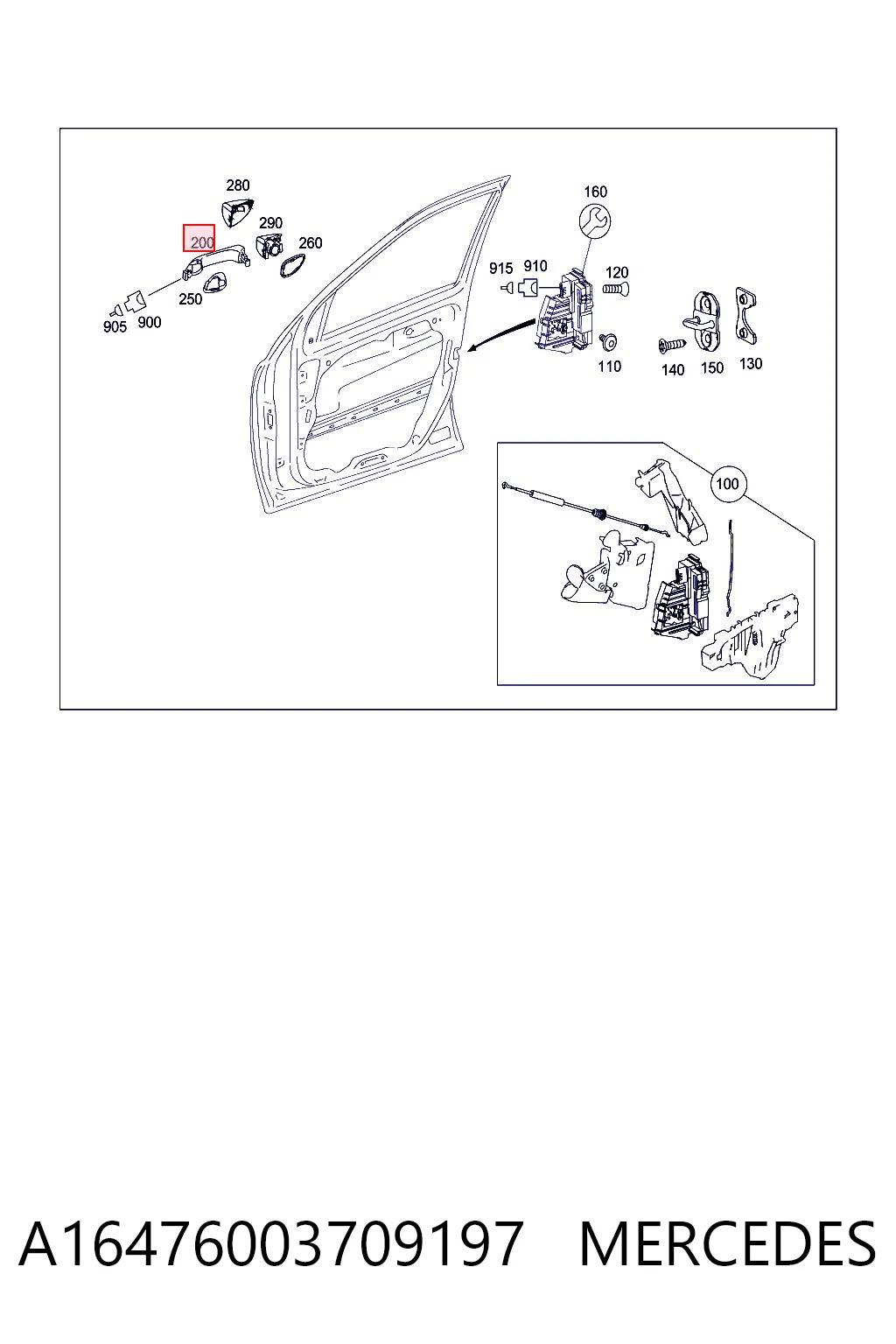 280
290
200
260
250
905
900
160
915
910
120
110
140
150
130
100

A16476003709197 MERCEDES