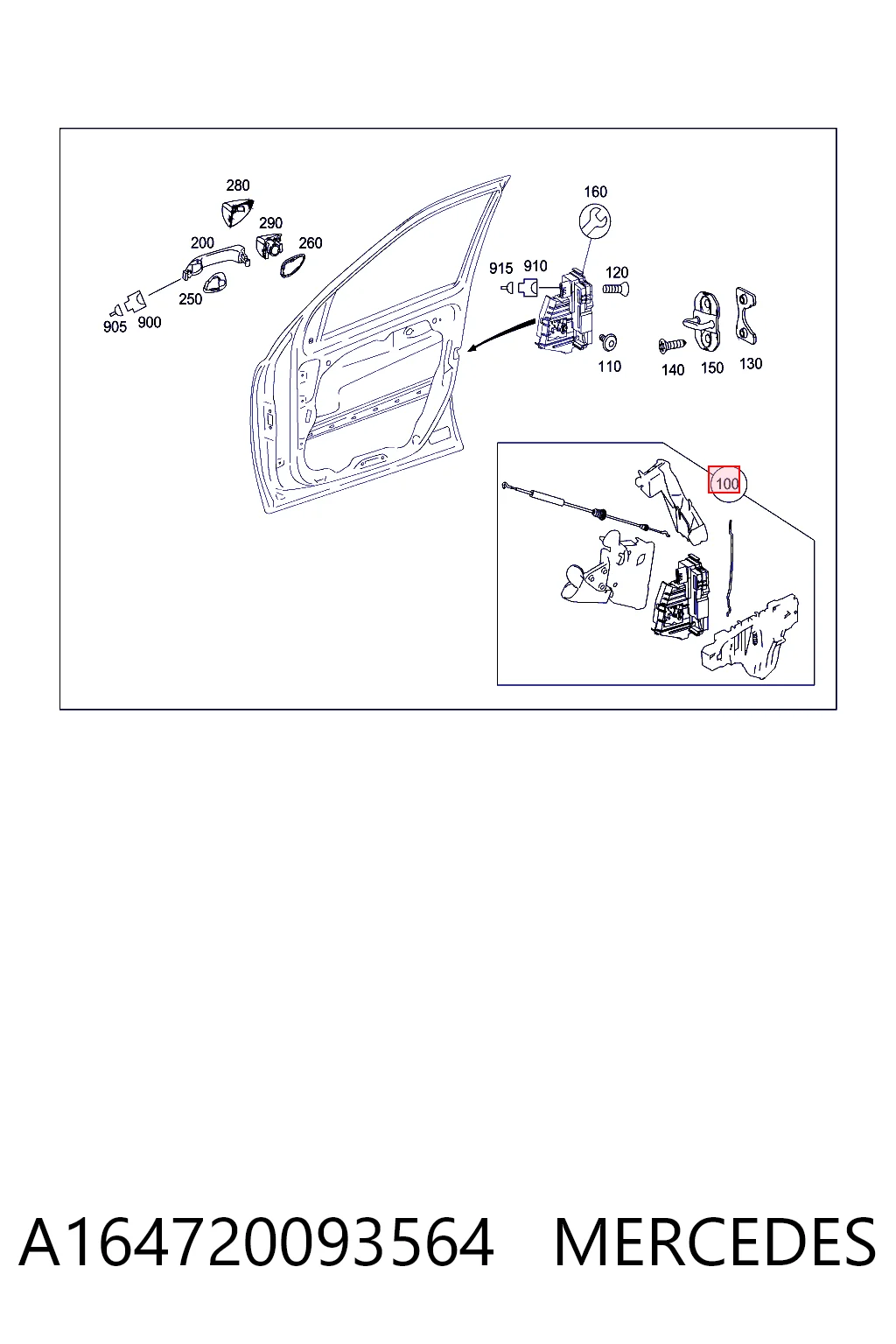 280
290
200
260
250
905
900
160
915
910
120
110
140
150
130
100

A164720093564 MERCEDES