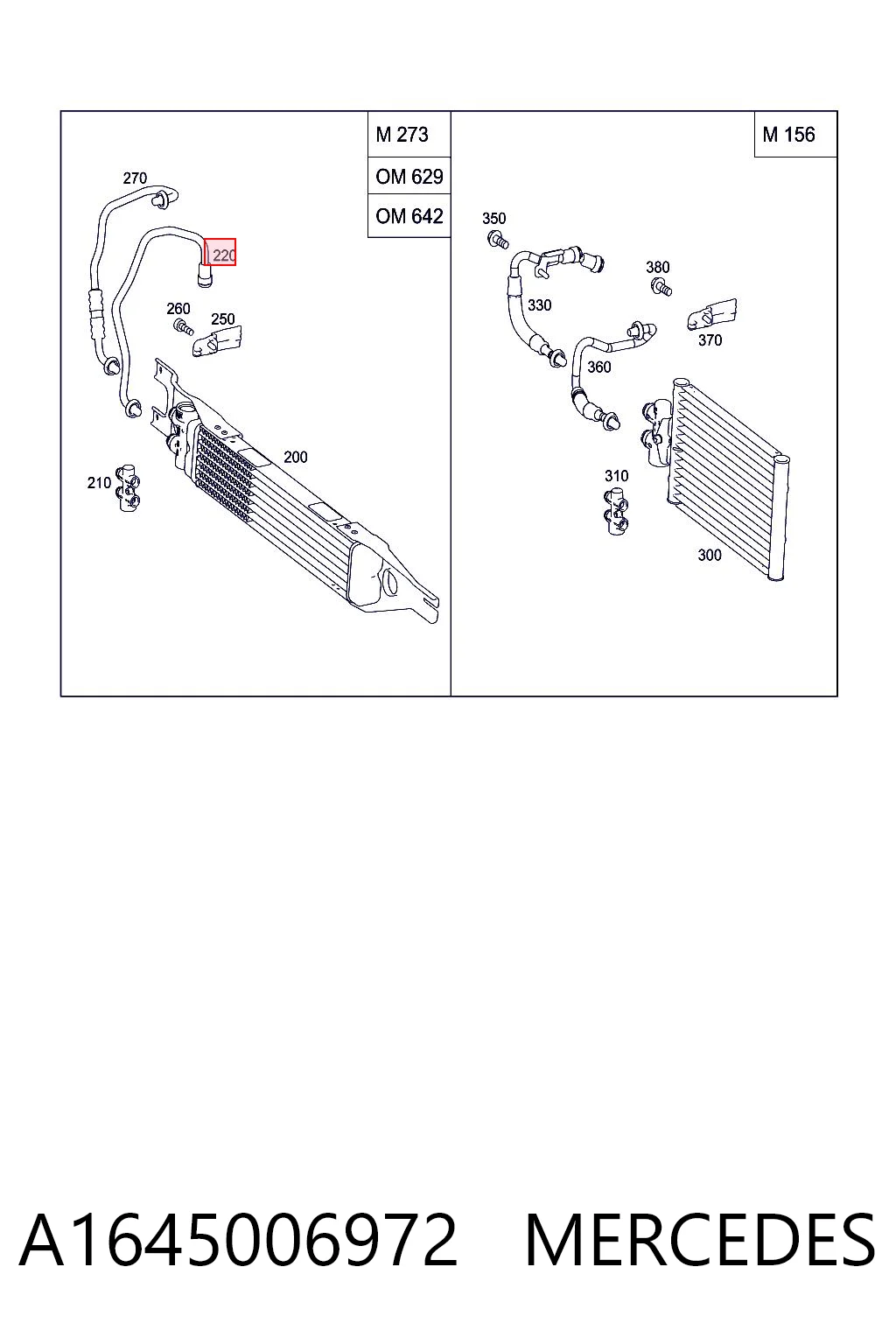 M 273

OM 629

OM 642

270

220

260

250

200

210

M 156

350

380

330

370

360

310

300

A1645006972 MERCEDES