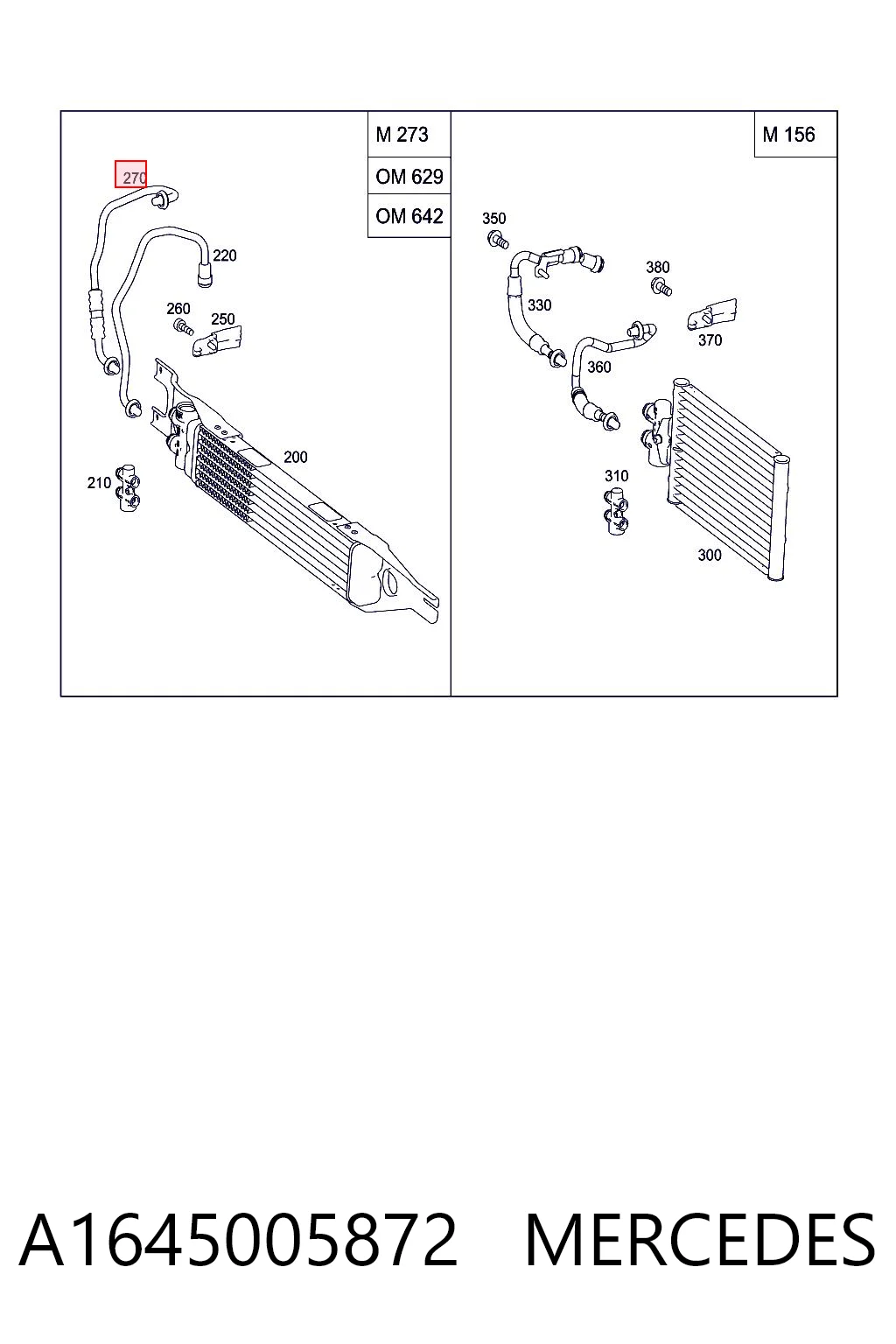 M 273

OM 629

OM 642

270

220

260

250

200

210

M 156

350

380

330

370

360

310

300

A1645005872 MERCEDES