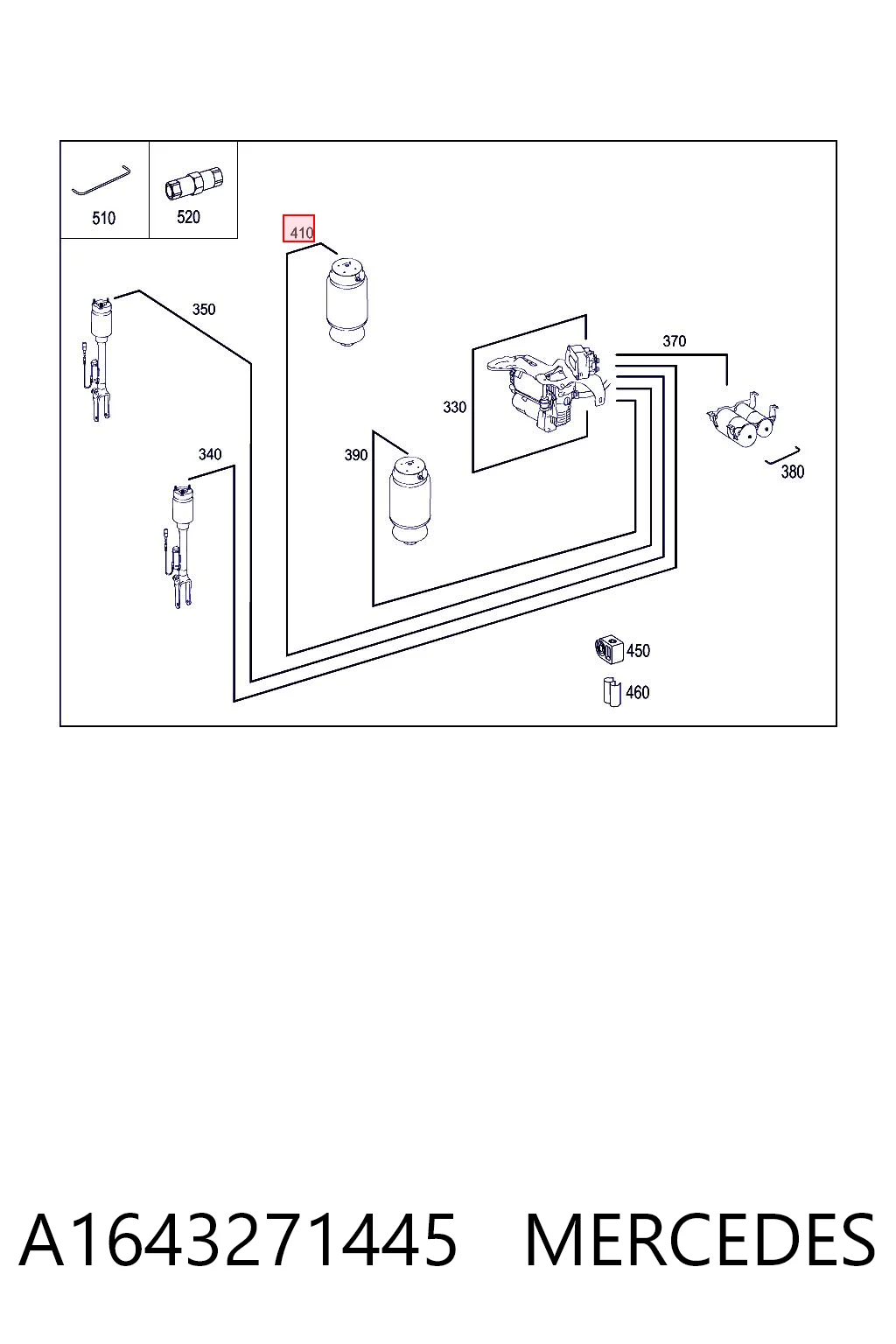 510
520
410
350
370
330
340
390
380
450
460

A1643271445 MERCEDES