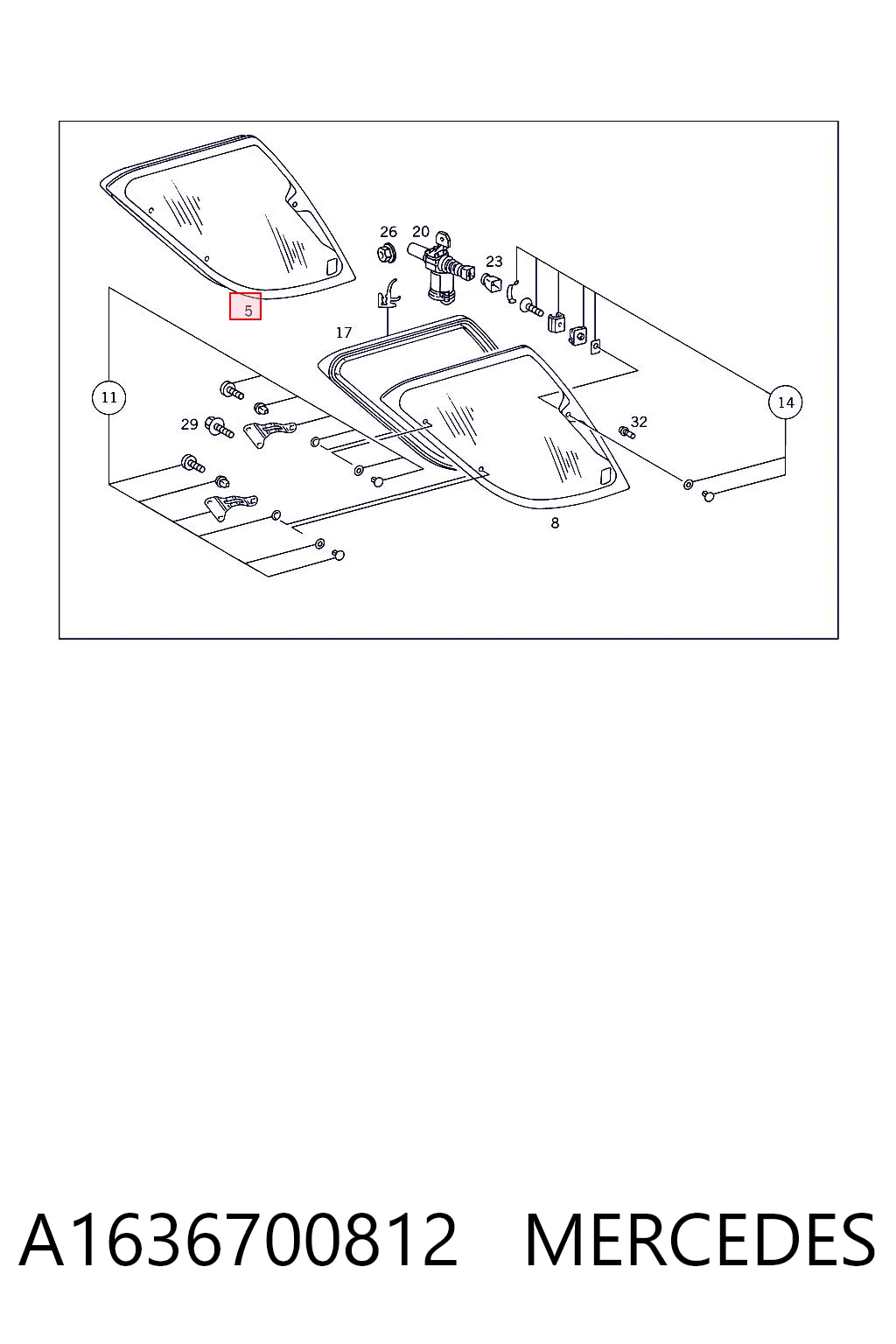 26
20
23
5
17
11
14
29
32
8

A1636700812 MERCEDES