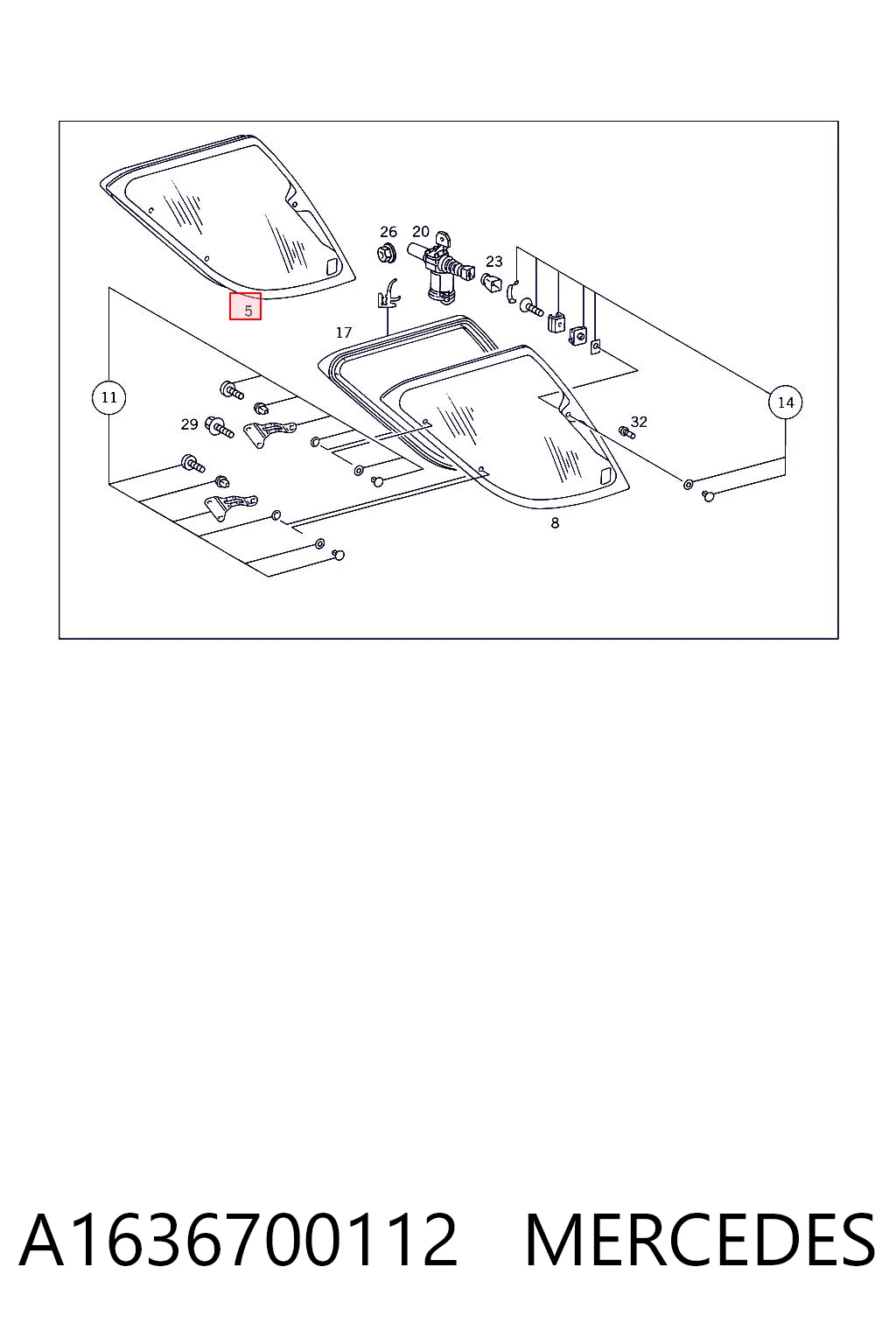 26
20
23
5
17
11
14
29
32
8

A1636700112 MERCEDES