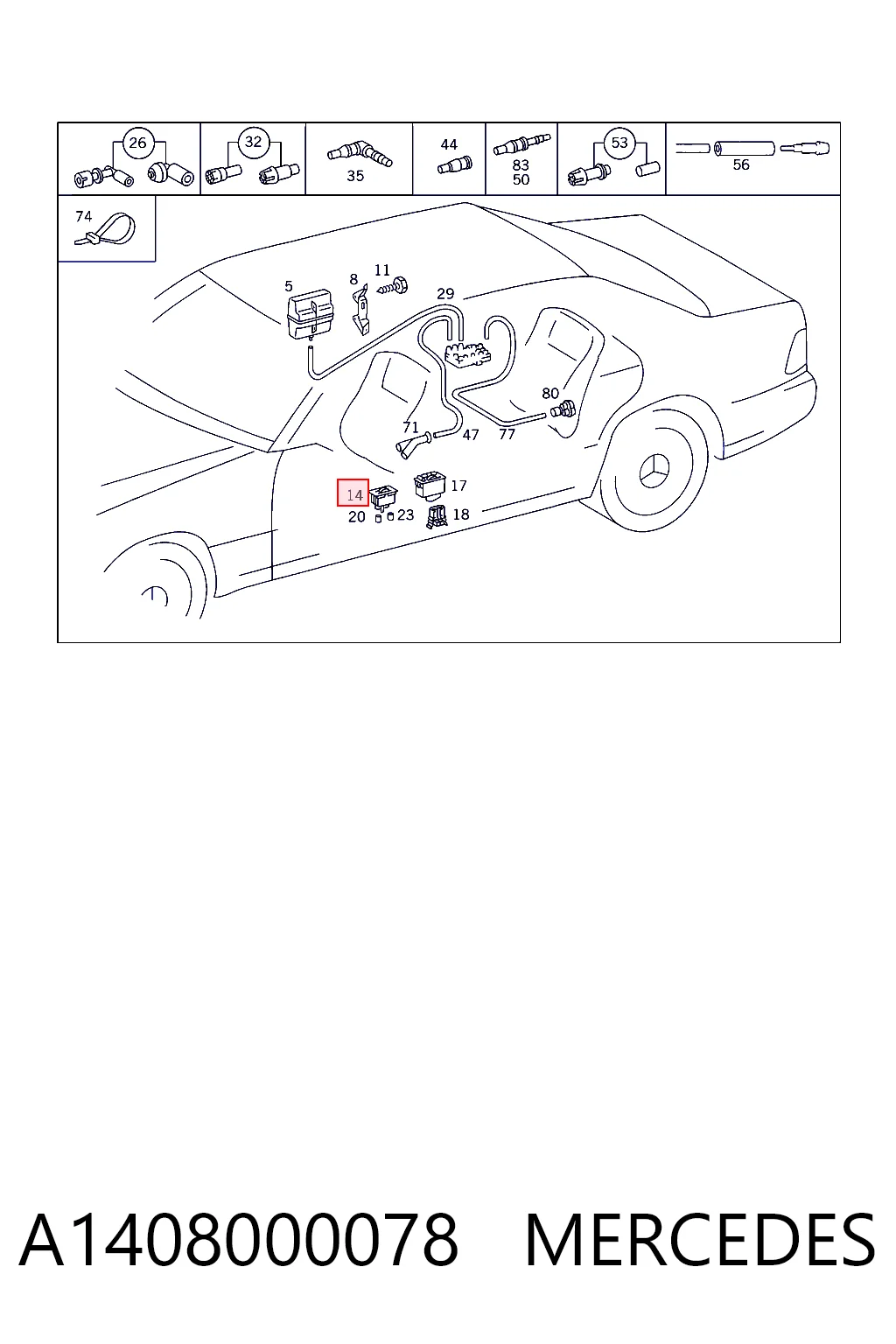 26
32
35
44
83
50
53
56
74
5
8
11
29
80
71
47
77
14
17
20
23
18

A1408000078 MERCEDES