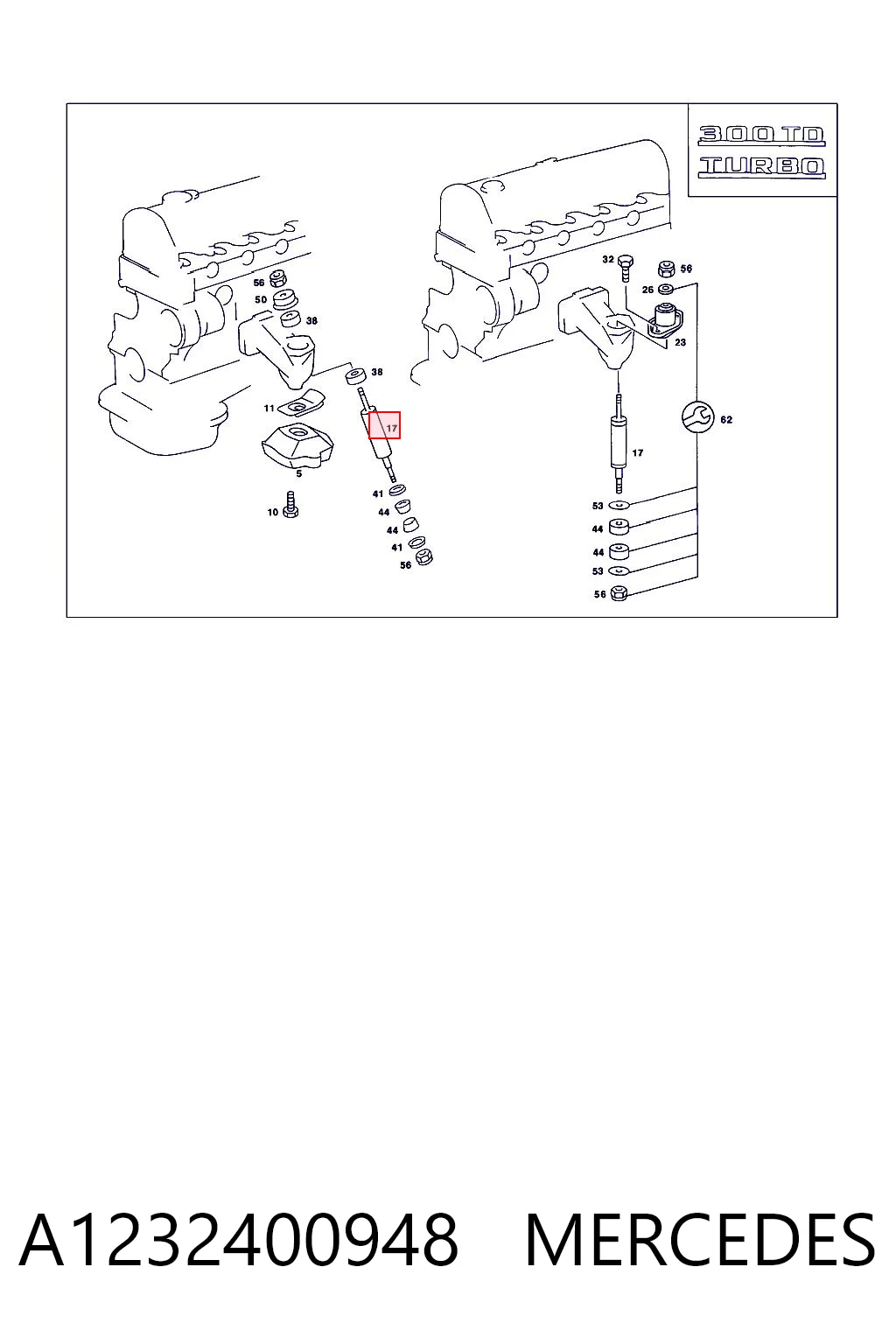 300TD
TURBO

56
50
38
38
11
17
5
10
41
44
44
41
56

32
56
26
23
62
17
53
44
44
53
56

A1232400948 MERCEDES