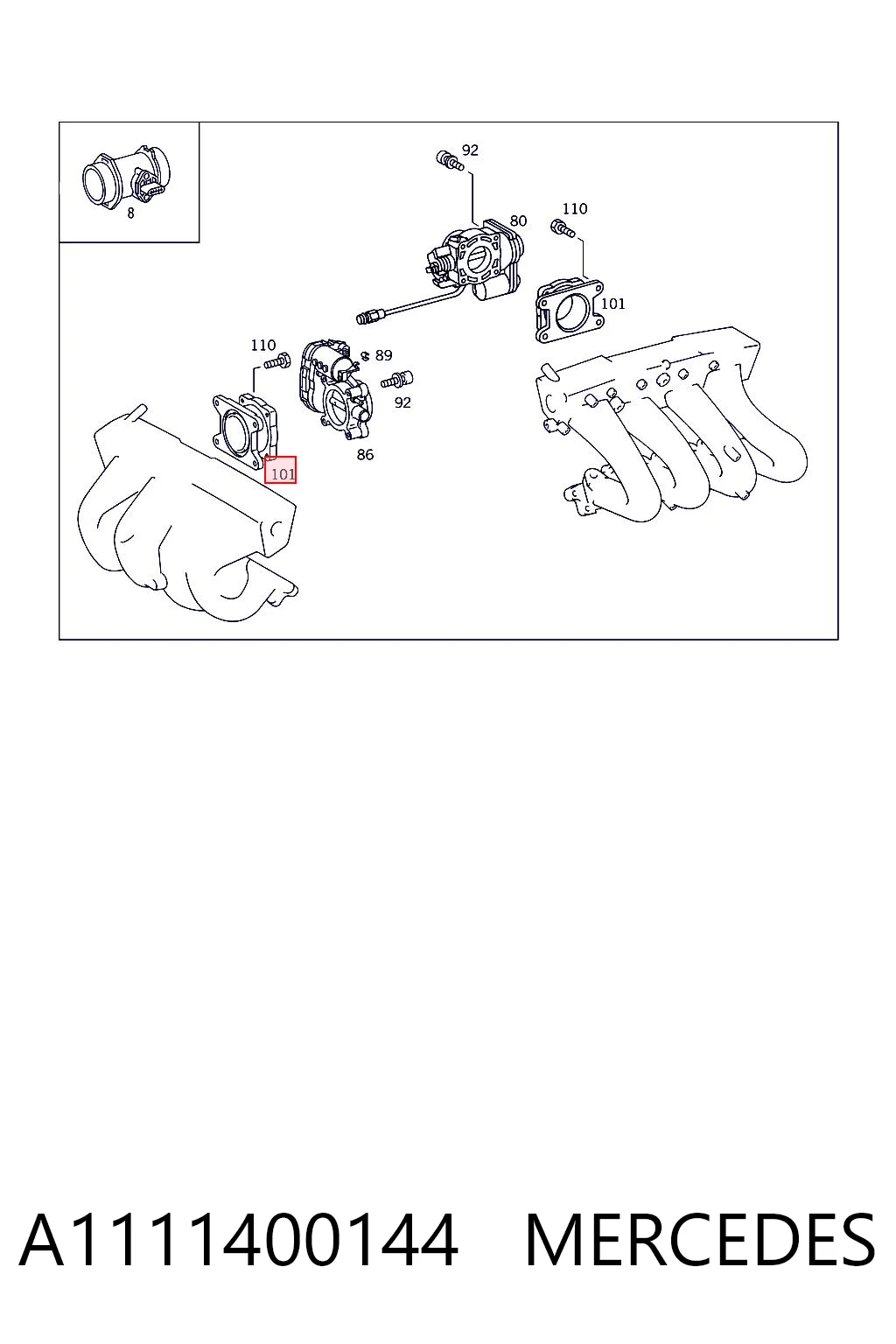 8

92

80

110

101

110

89

92

86

101

A1111400144 MERCEDES