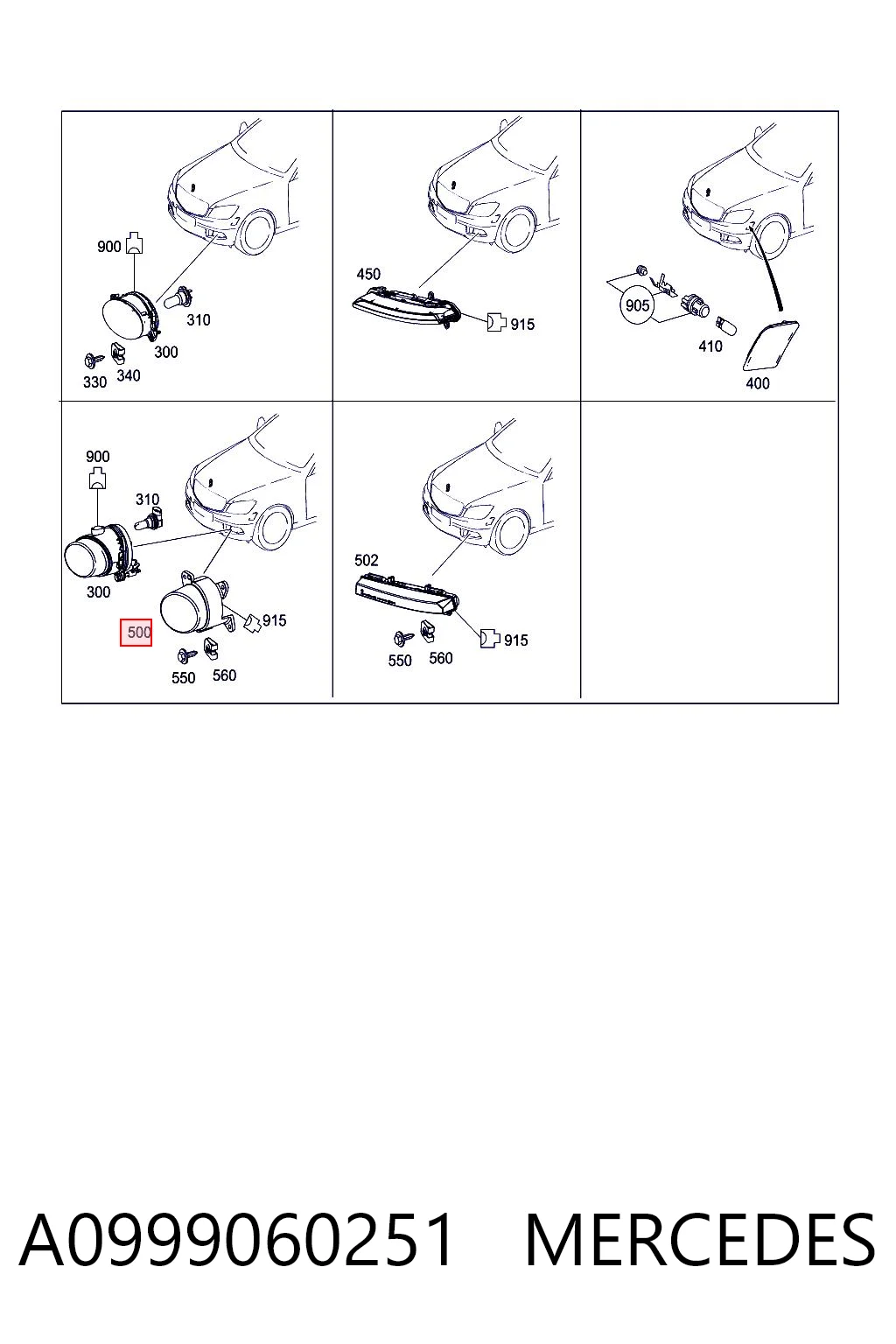 900
310
300
330 340

450
915

905
410
400

900
310
300
500
915
550 560

502
915
550 560

A0999060251 MERCEDES