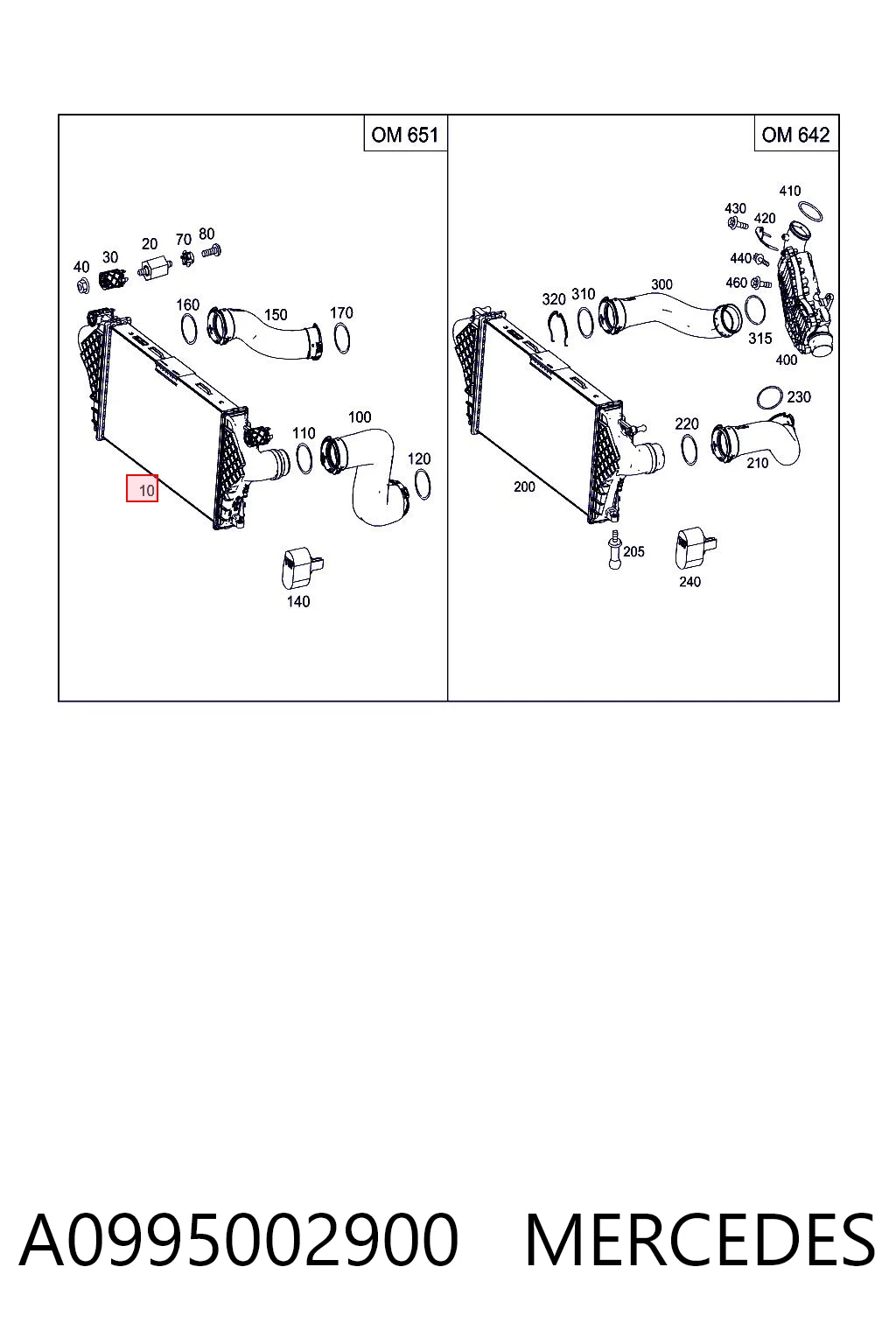 OM 651

40 30 20 70 80

160 150 170

110 100

120

10

140

OM 642

410

430 420

440

460

320 310 300

315

400

230

220

210

200

205

240

A0995002900 MERCEDES