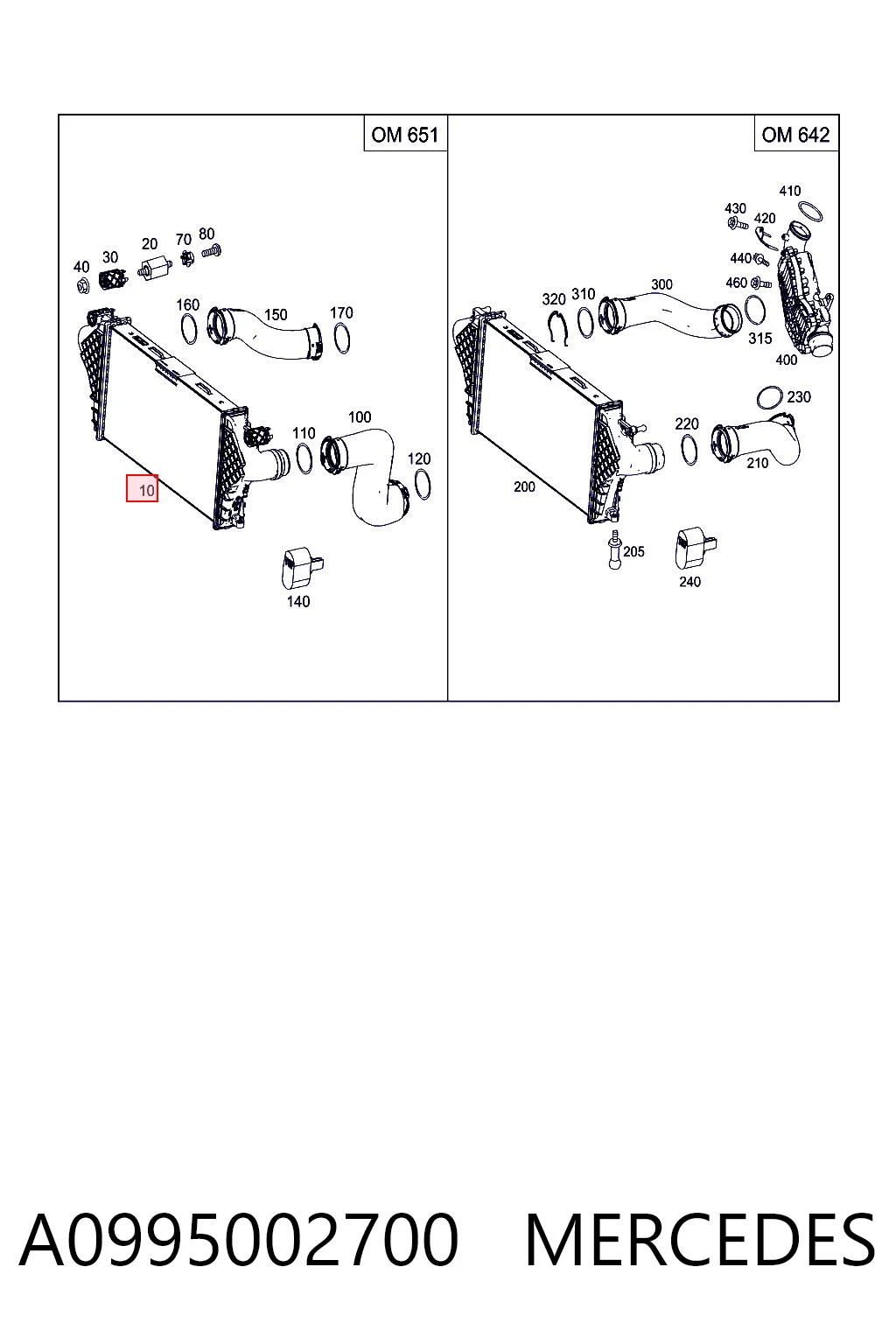 OM 651

40
30
20
70
80
160
150
170
110
100
120
10
140

OM 642

410
430
420
440
460
320
310
300
315
400
230
220
210
200
205
240

A0995002700 MERCEDES