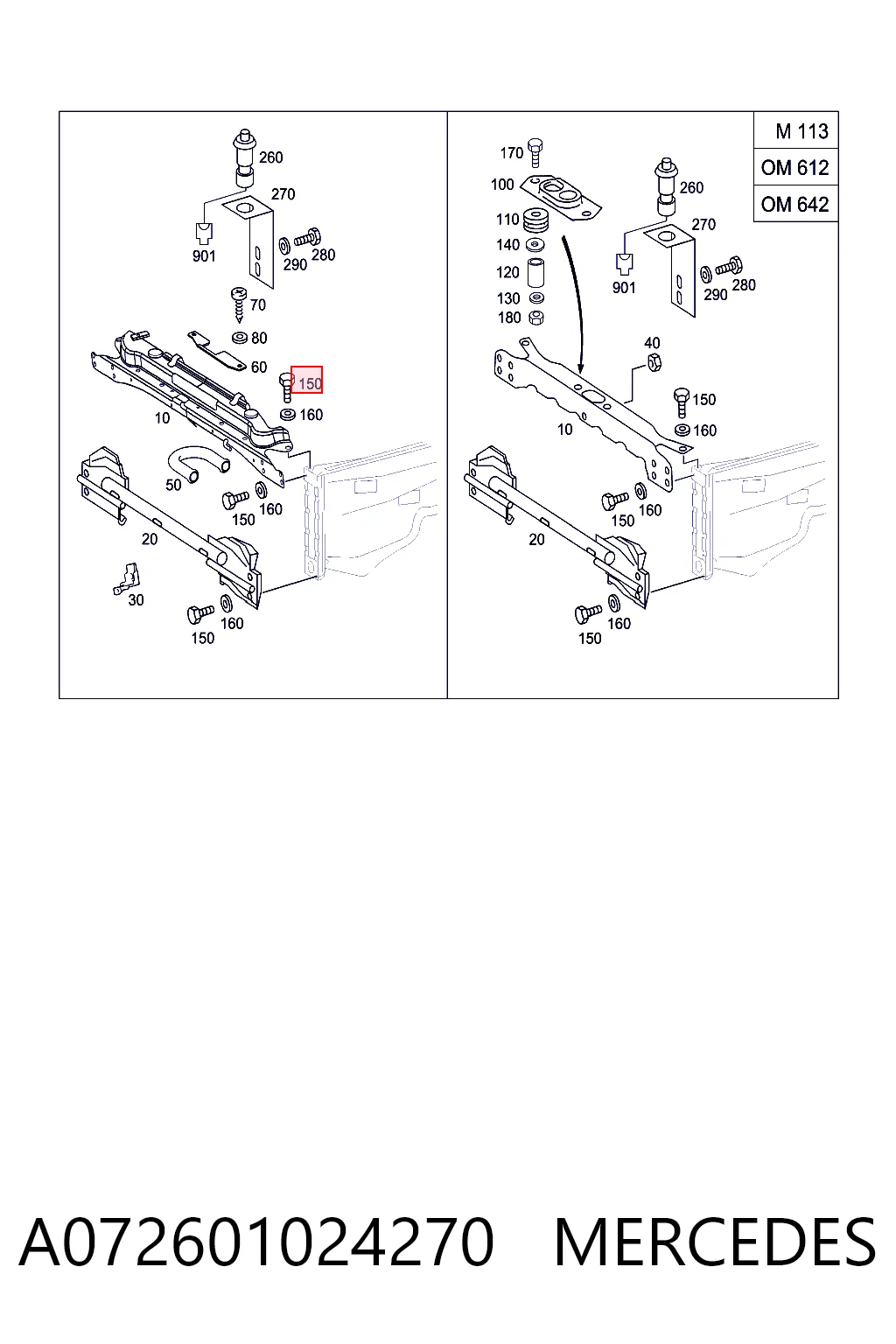 260
270
901
290
280
70
80
60
150
160
10
50
150
160
20
30
150
160

M 113
OM 612
OM 642

170
100
110
140
120
130
180
260
270
901
290
280
40
150
160
10
150
160
20
150
160

A072601024270 MERCEDES