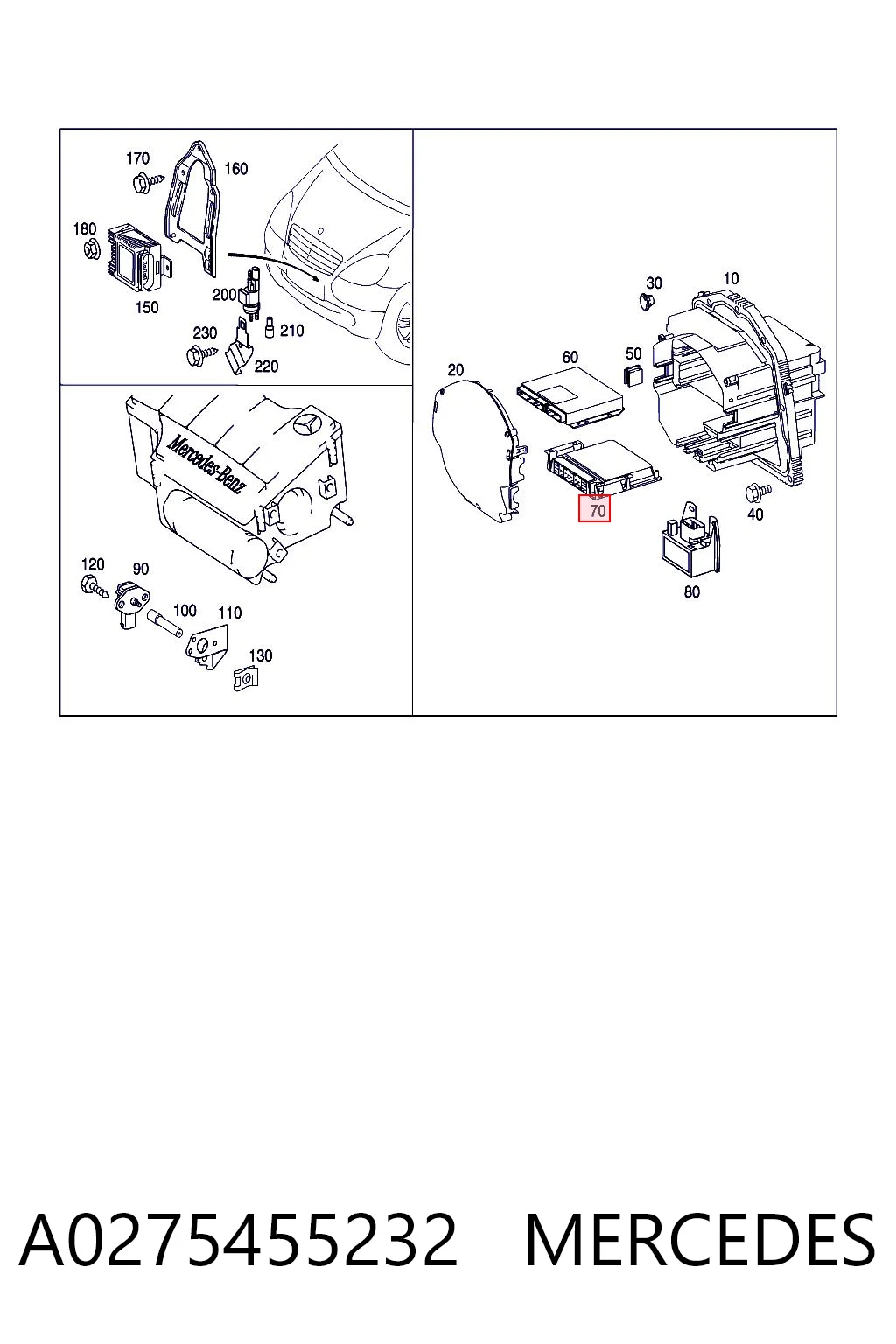 170
160
180
150
200
230
210
220
Mercedes-Benz
120
90
100
110
130
30
10
60
50
20
70
40
80

A0275455232 MERCEDES