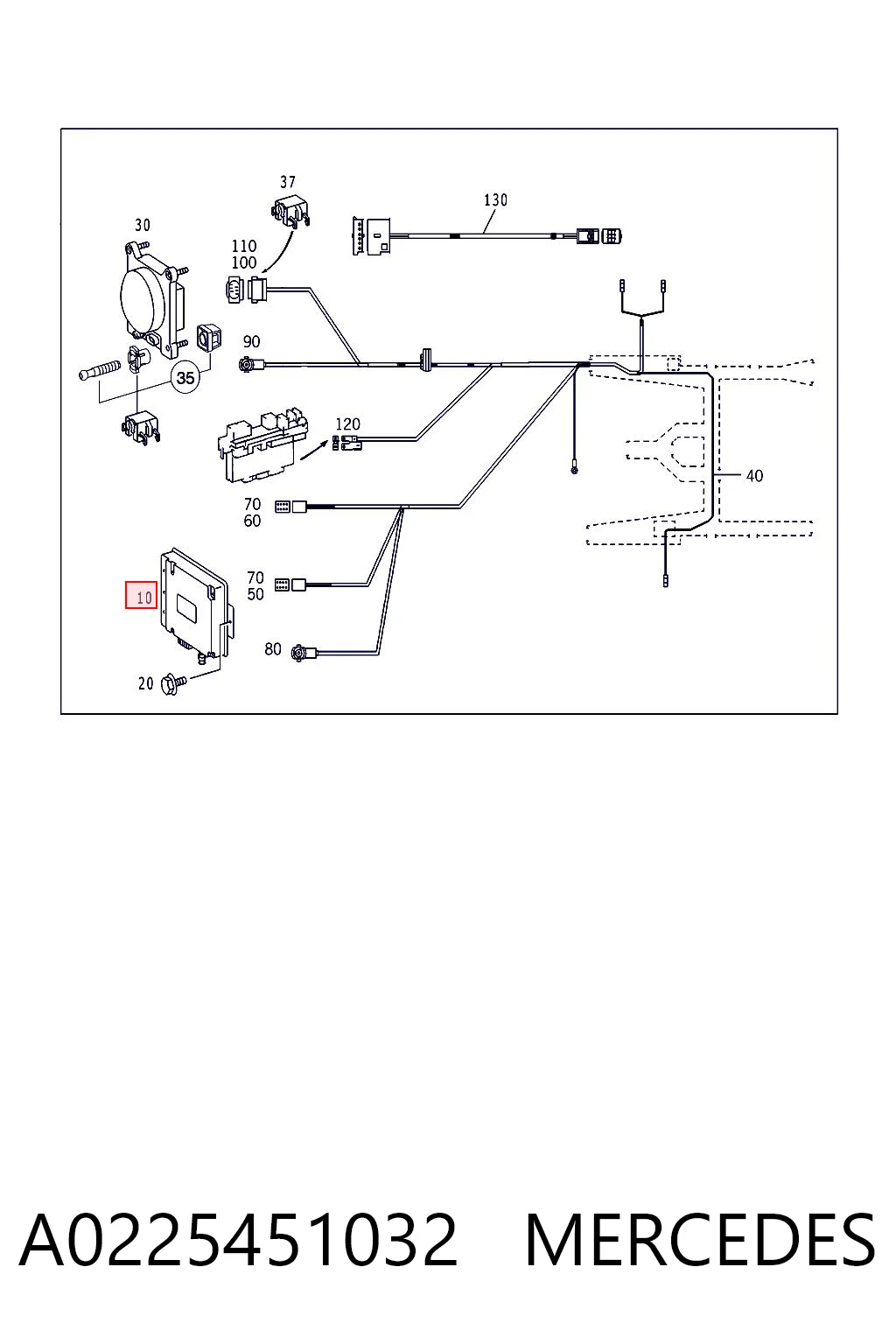 37
130
30
110
100
90
35
120
40
70
60
70
50
10
80
20

A0225451032 MERCEDES