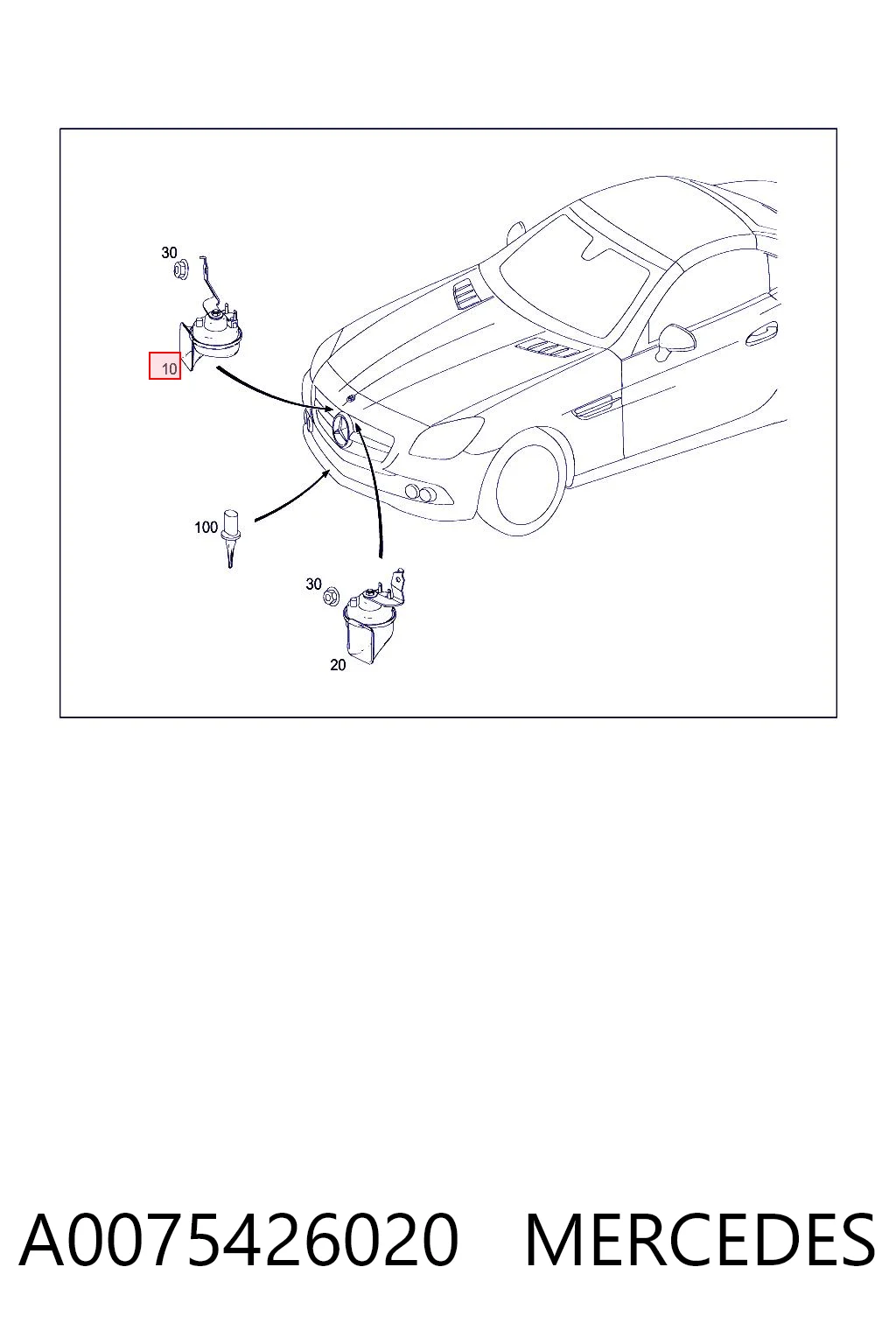 30

10

100

30

20

A0075426020 MERCEDES