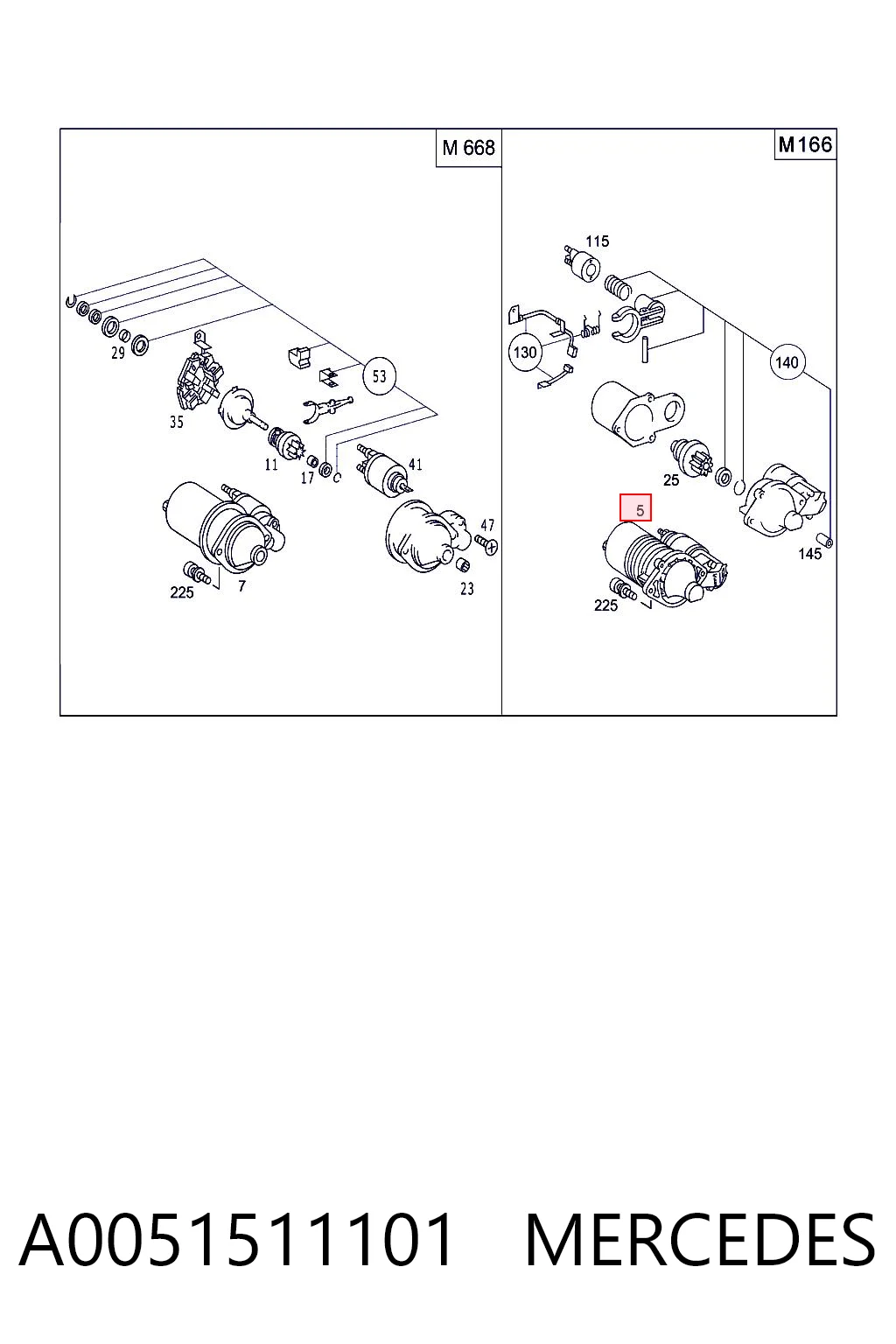 M 668

29
35
53
11
17
41
47
225
7
23

M166

115
130
140
25
5
145
225

A0051511101 MERCEDES