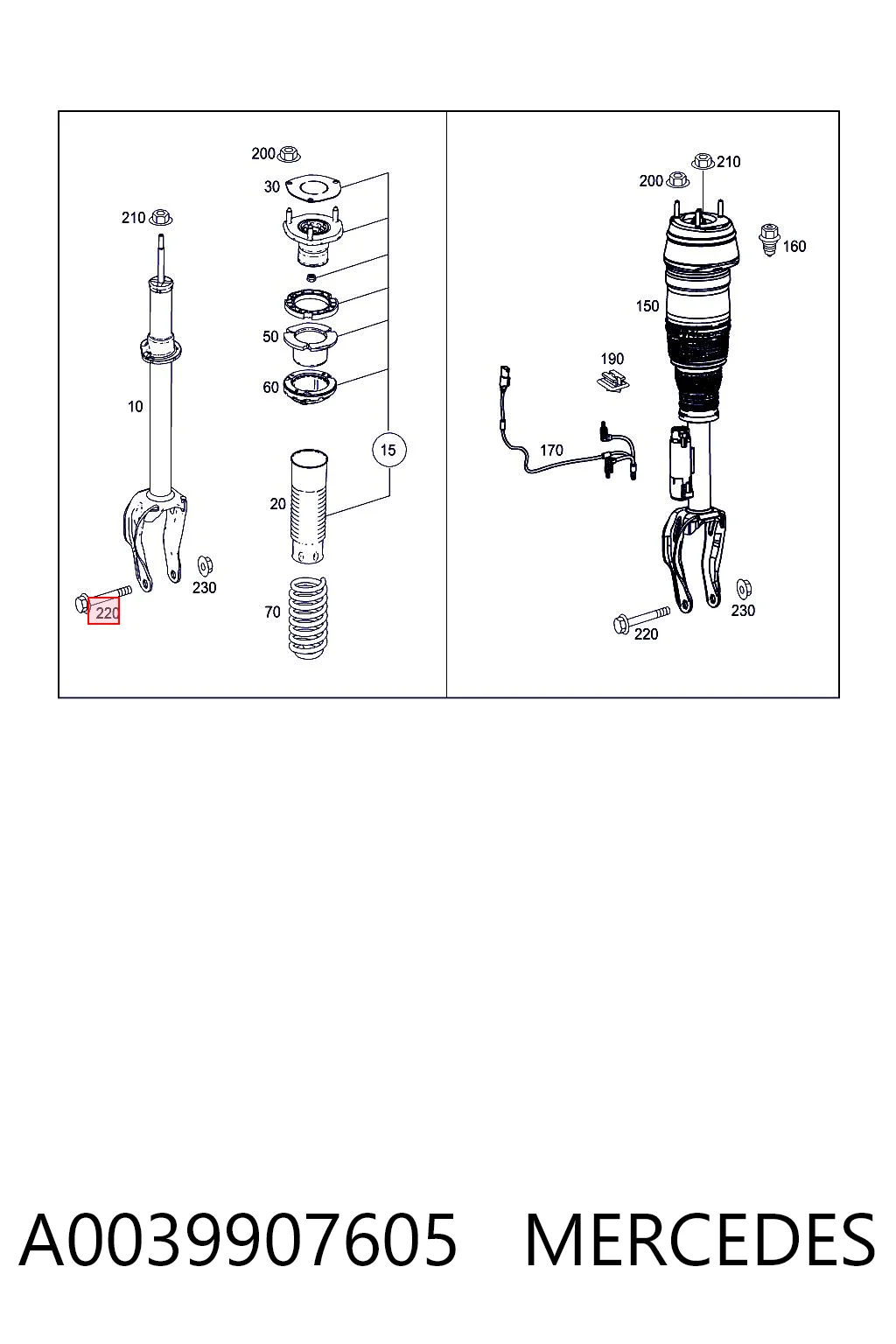 200
30
210
50
60
10
15
20
230
220
70

210
200
160
150
190
170
230
220

A0039907605 MERCEDES