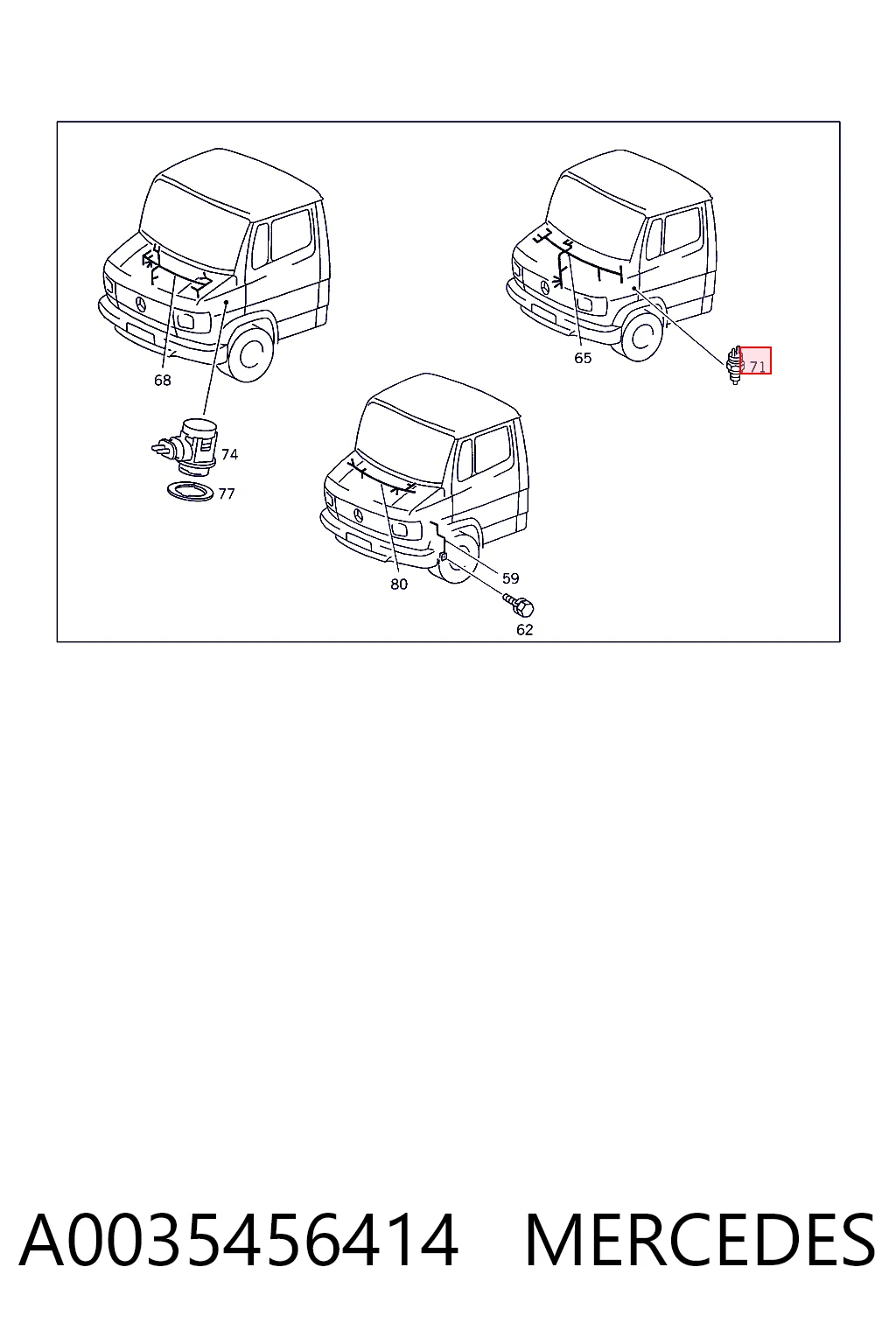 68
74
77
65
71
80
59
62

A0035456414 MERCEDES