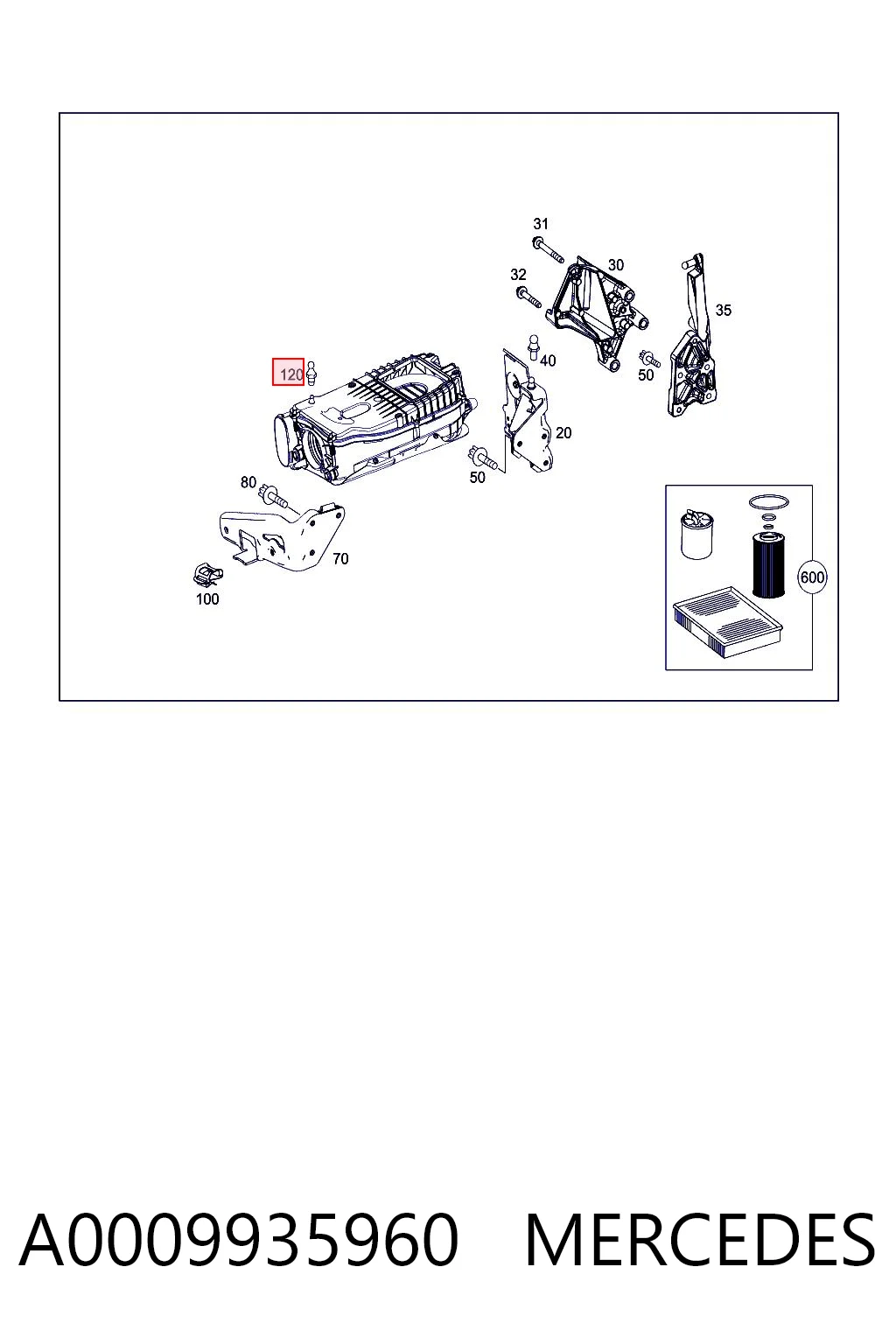 31
30
32
35
40
50
120
20
50
80
70
100
600

A0009935960 MERCEDES