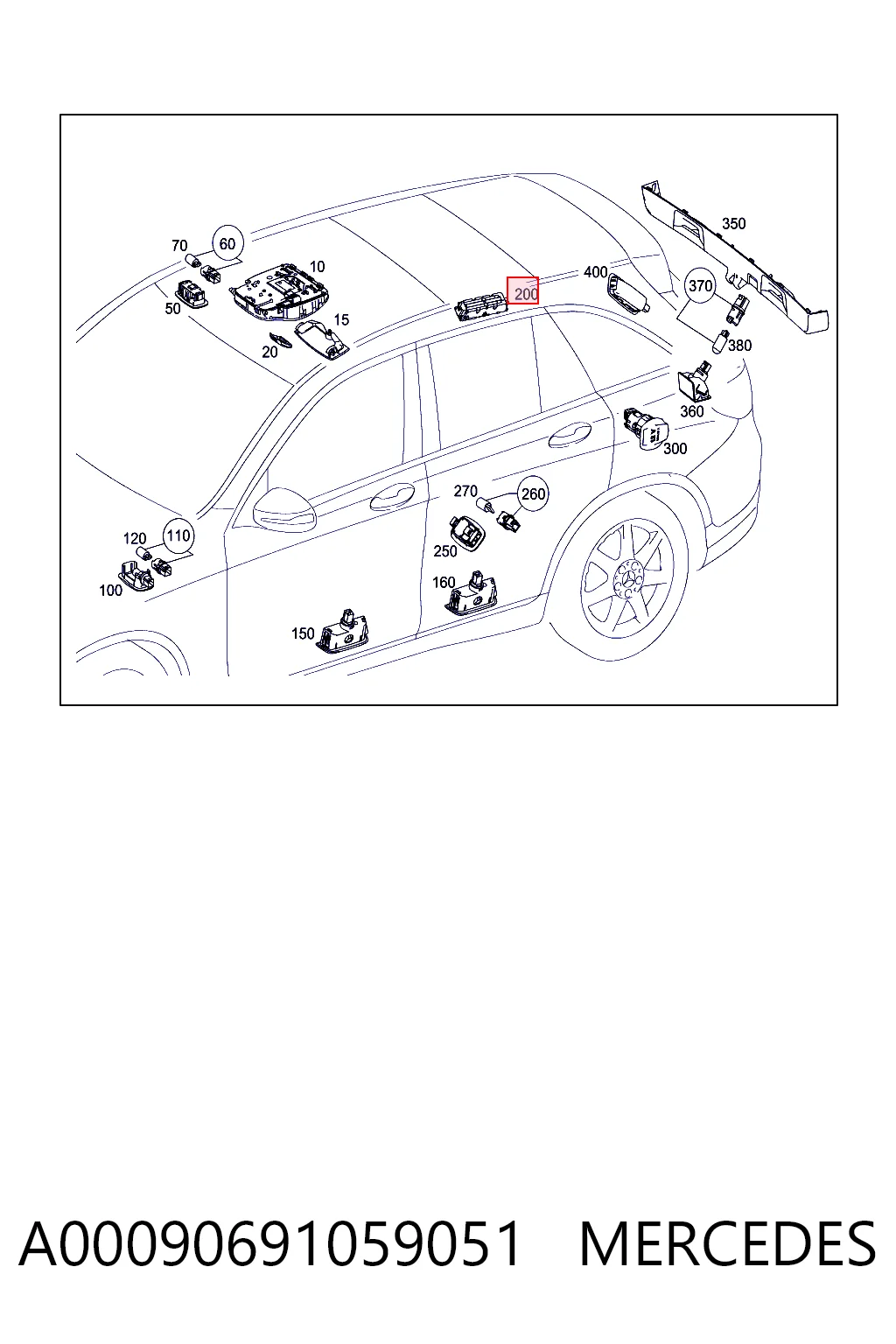 70
60
10
50
15
20
200
400
350
370
380
360
300
270
260
250
120
110
100
160
150

A00090691059051 MERCEDES