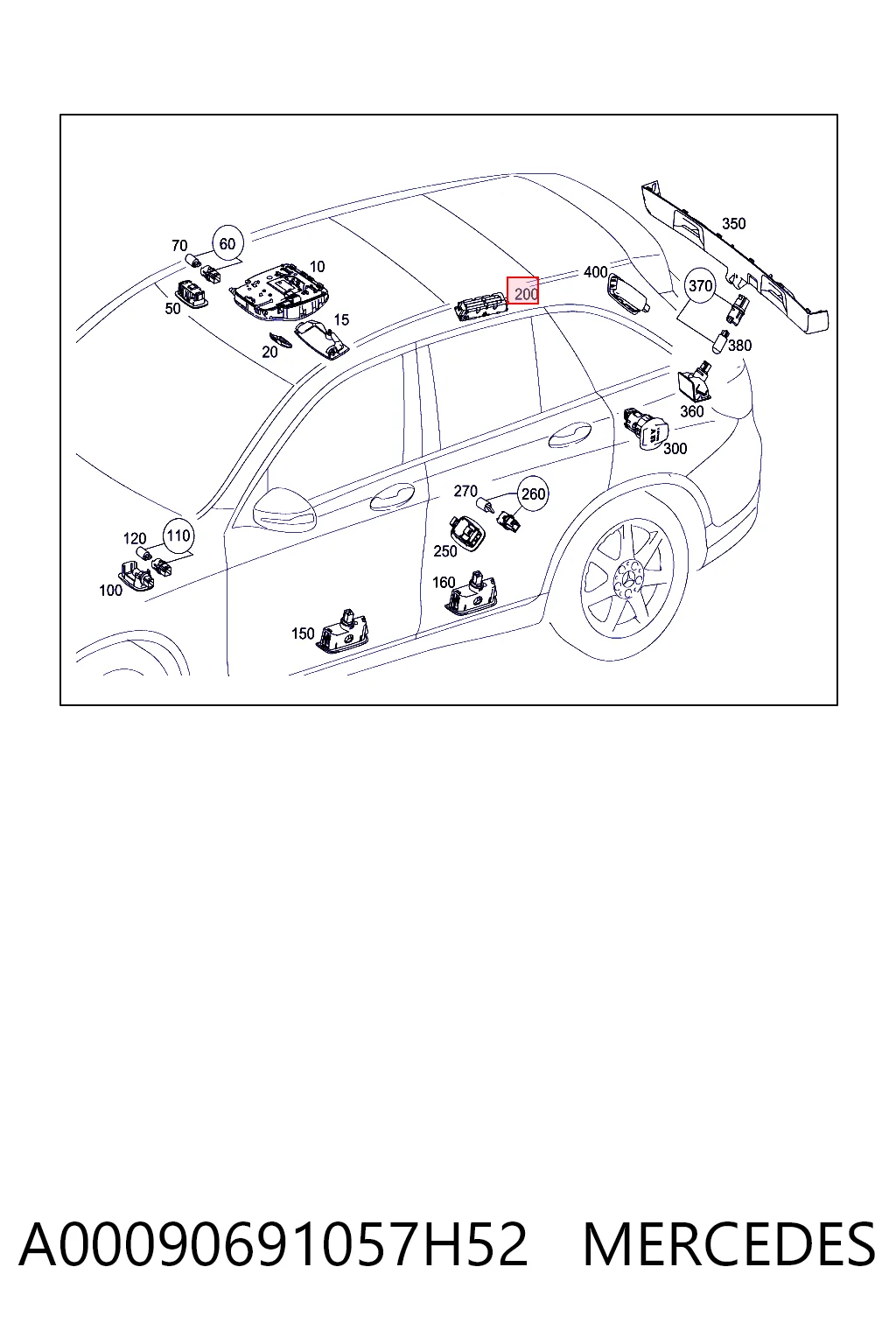 70
60
10
50
15
20
200
400
350
370
380
360
300
270
260
250
120
110
100
160
150

A00090691057H52 MERCEDES